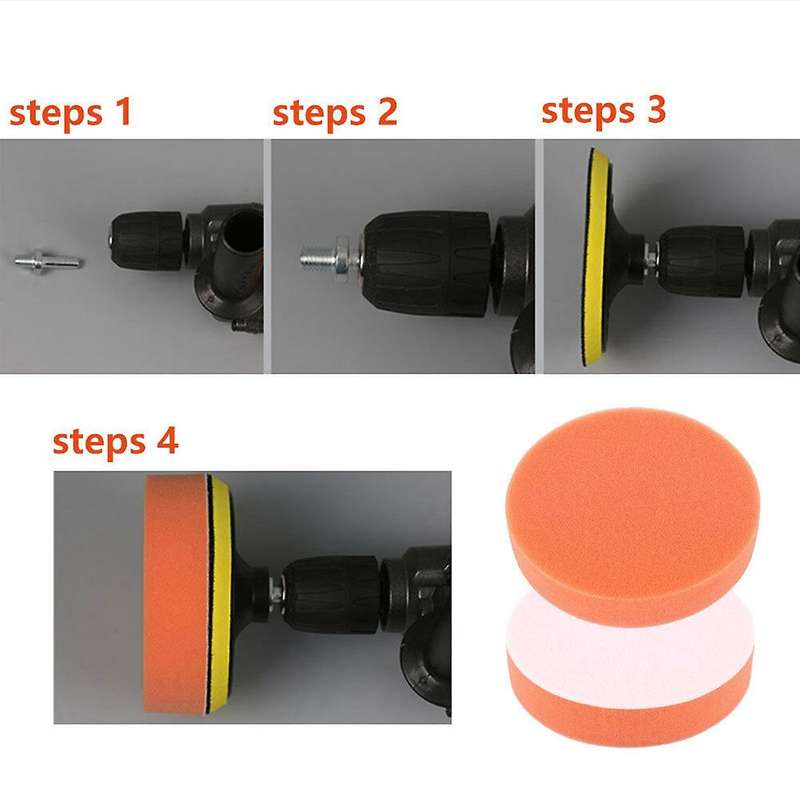 steps 1

steps 2

steps 3

steps 4