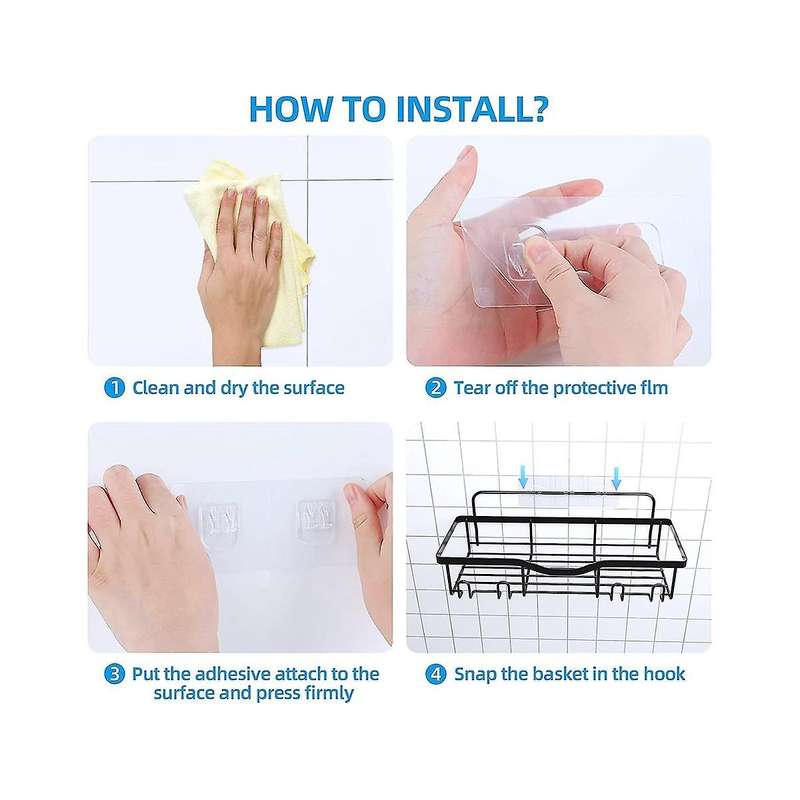 HOW TO INSTALL?

1 Clean and dry the surface

2 Tear off the protective flm

3 Put the adhesive attach to the surface and press firmly

4 Snap the basket in the hook