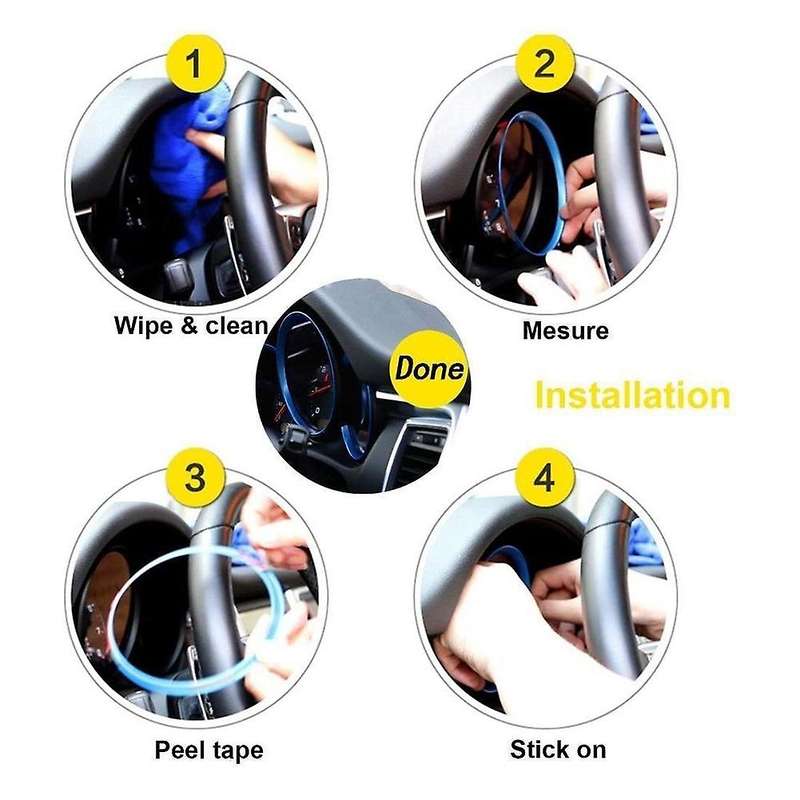 1

Wipe & clean

2

Mesure

Done

Installation

3

Peel tape

4

Stick on