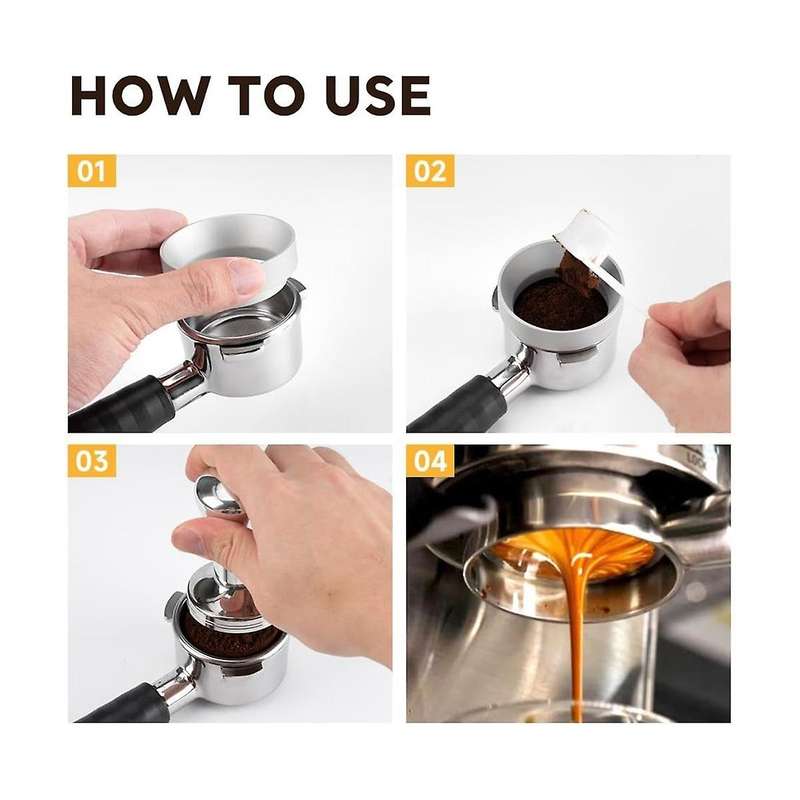 HOW TO USE

01

02

03

04