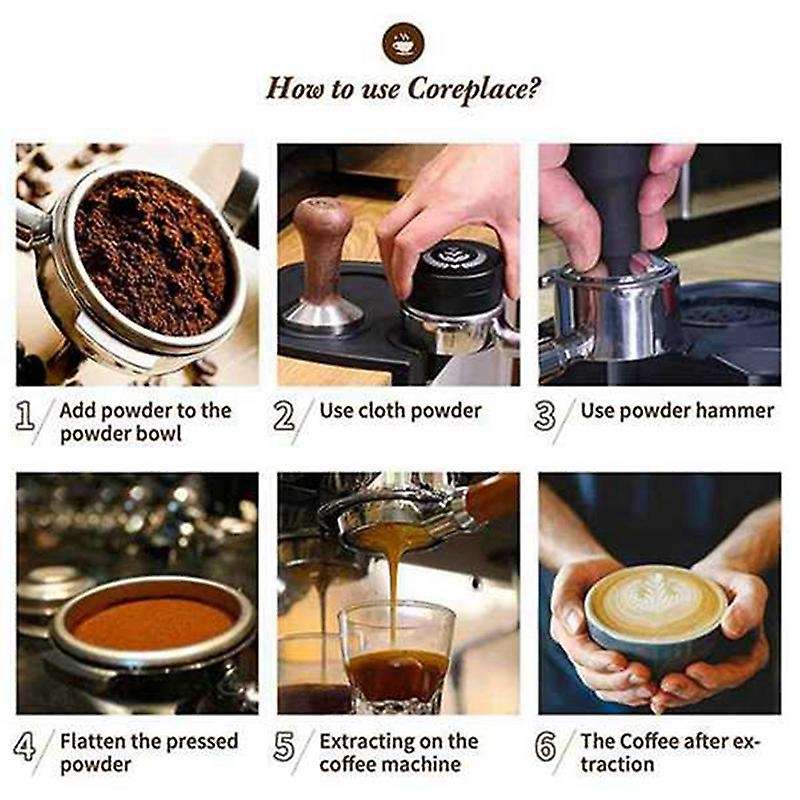 How to use Coreplace?

1 Add powder to the powder bowl

2 Use cloth powder

3 Use powder hammer

4 Flatten the pressed powder

5 Extracting on the coffee machine

6 The Coffee after extraction