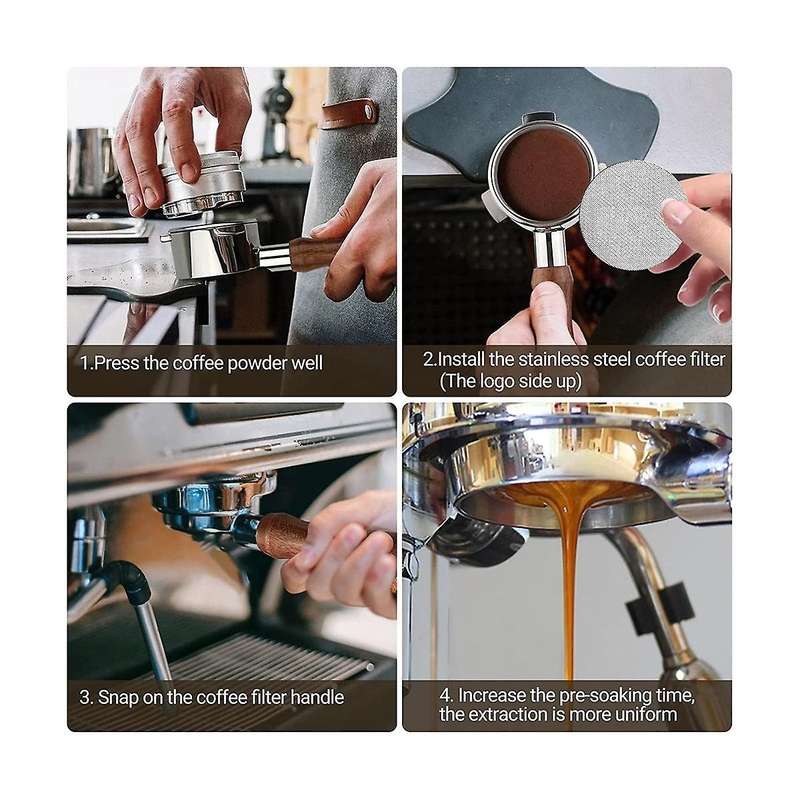 1.Press the coffee powder well

2.Install the stainless steel coffee filter (The logo side up)

3. Snap on the coffee filter handle

4. Increase the pre-soaking time, the extraction is more uniform