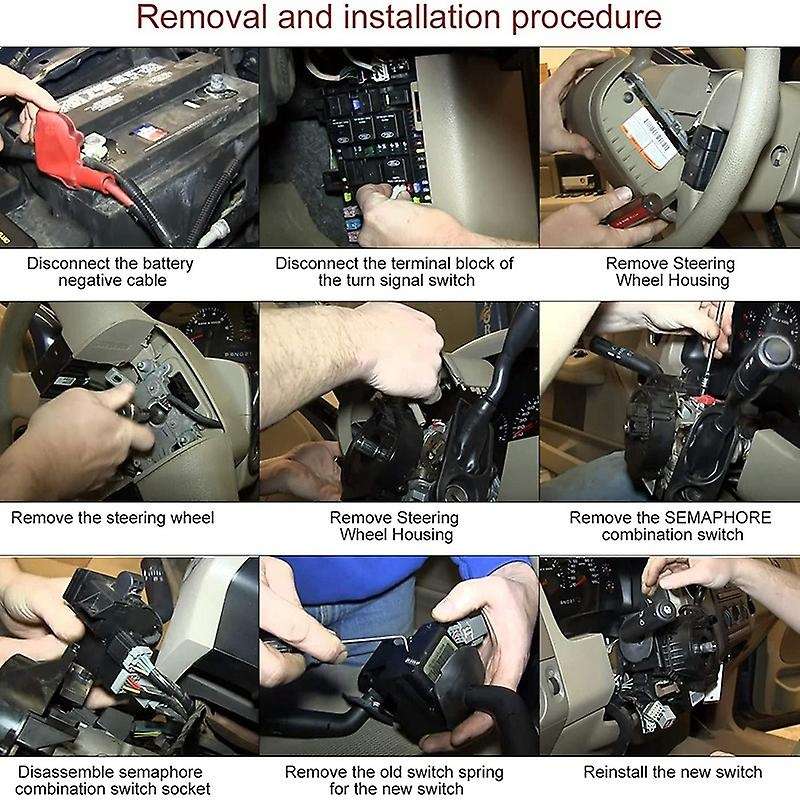 Removal and installation procedure

Disconnect the battery negative cable

Disconnect the terminal block of the turn signal switch

Remove Steering Wheel Housing

Remove the steering wheel

Remove Steering Wheel Housing

Remove the SEMAPHORE combination switch

Disassemble semaphore combination switch socket

Remove the old switch spring for the new switch

Reinstall the new switch