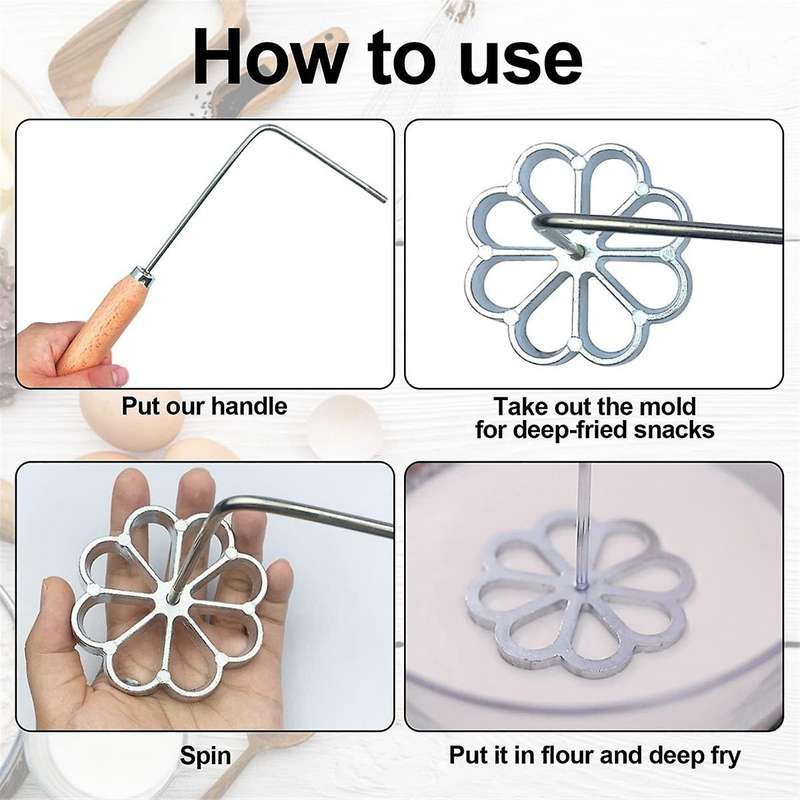 How to use

Put our handle

Take out the mold for deep-fried snacks

Spin

Put it in flour and deep fry