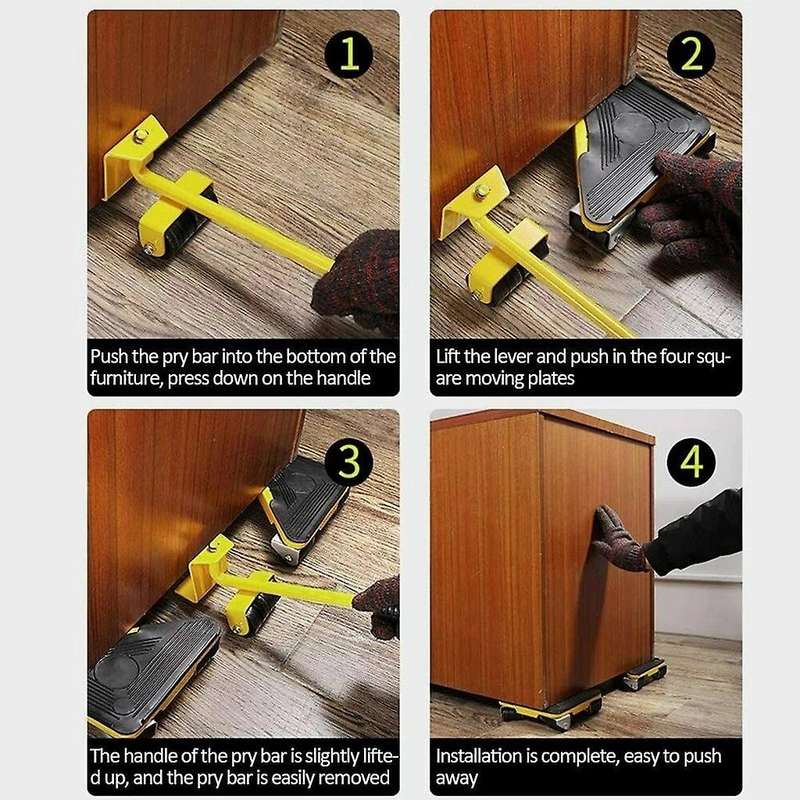 1

Push the pry bar into the bottom of the furniture, press down on the handle

2

Lift the lever and push in the four square moving plates

3

The handle of the pry bar is slightly lifted up, and the pry bar is easily removed

4

Installation is complete, easy to push away