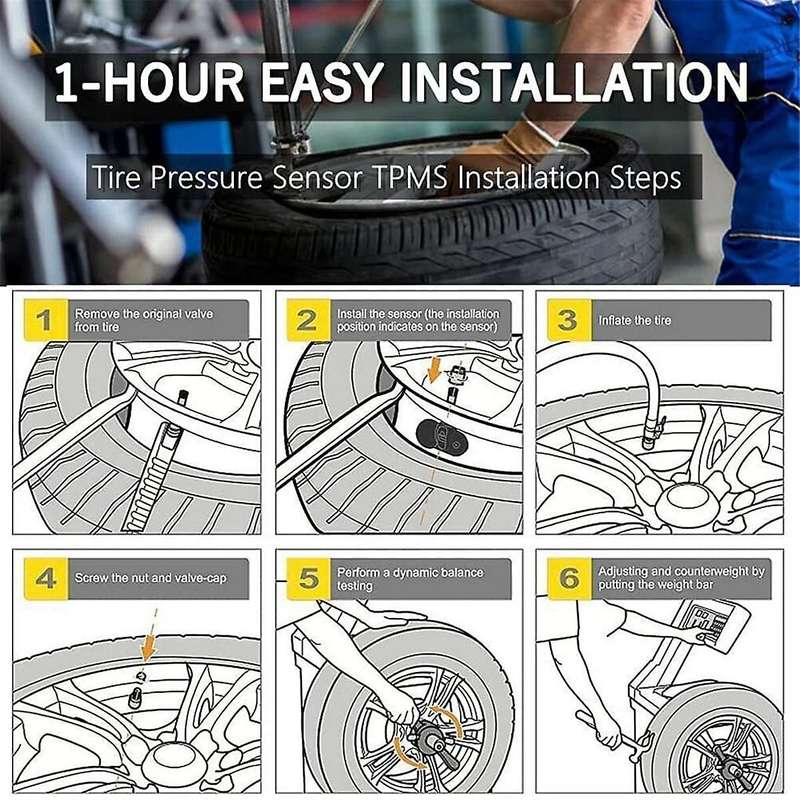 1-HOUR EASY INSTALLATION

Tire Pressure Sensor TPMS Installation Steps

1 Remove the original valve from tire

2 Install the sensor (the installation position indicates on the sensor)

3 Inflate the tire

4 Screw the nut and valve-cap

5 Perform a dynamic balance testing

6 Adjusting and counterweight by putting the weight bar