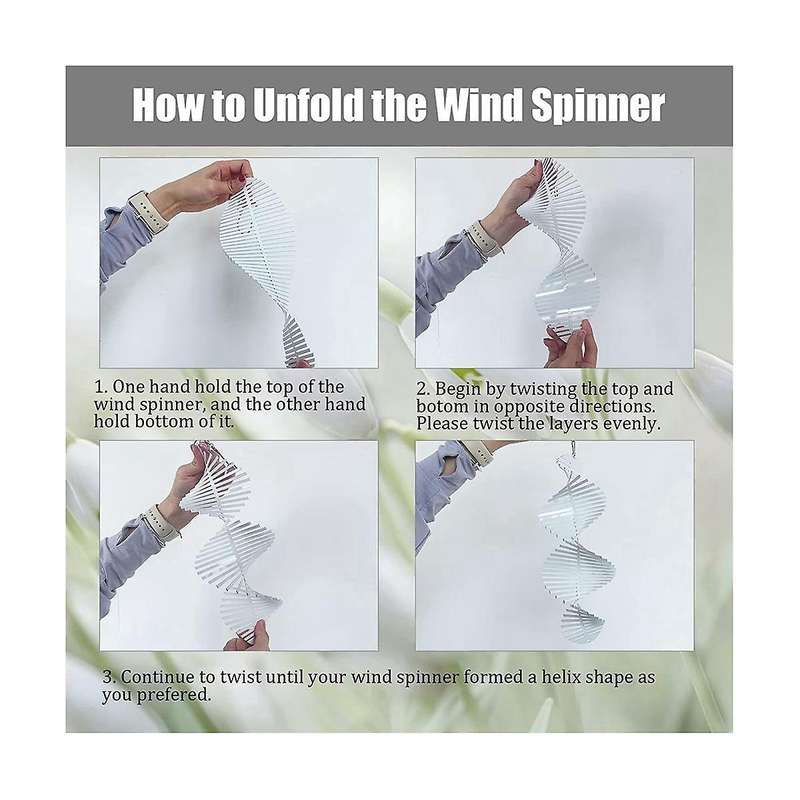 How to Unfold the Wind Spinner

1. One hand hold the top of the wind spinner, and the other hand hold bottom of it.

2. Begin by twisting the top and botom in opposite directions. Please twist the layers evenly.

3. Continue to twist until your wind spinner formed a helix shape as you prefered.