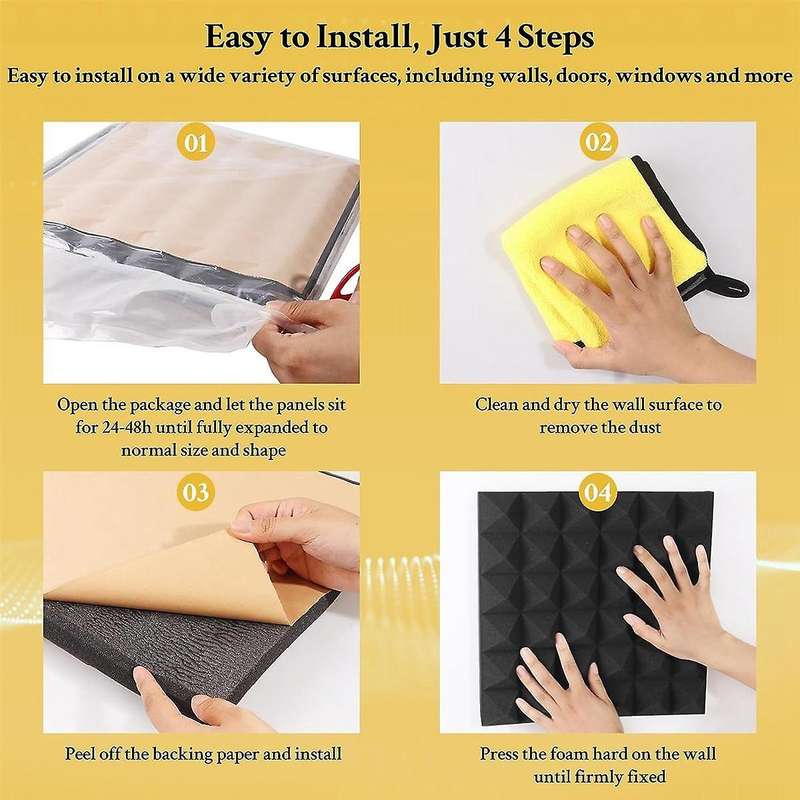 Easy to Install, Just 4 Steps

Easy to install on a wide variety of surfaces, including walls, doors, windows and more

01

Open the package and let the panels sit for 24-48h until fully expanded to normal size and shape

02

Clean and dry the wall surface to remove the dust

03

Peel off the backing paper and install

04

Press the foam hard on the wall until firmly fixed