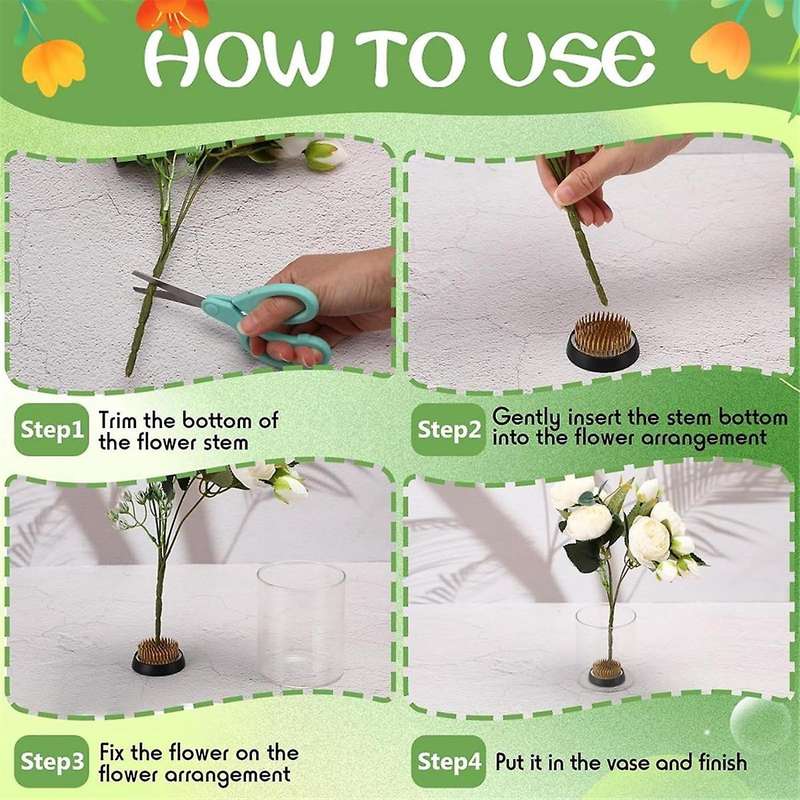 HOW TO USE

Step1 Trim the bottom of the flower stem

Step2 Gently insert the stem bottom into the flower arrangement

Step3 Fix the flower on the flower arrangement

Step4 Put it in the vase and finish