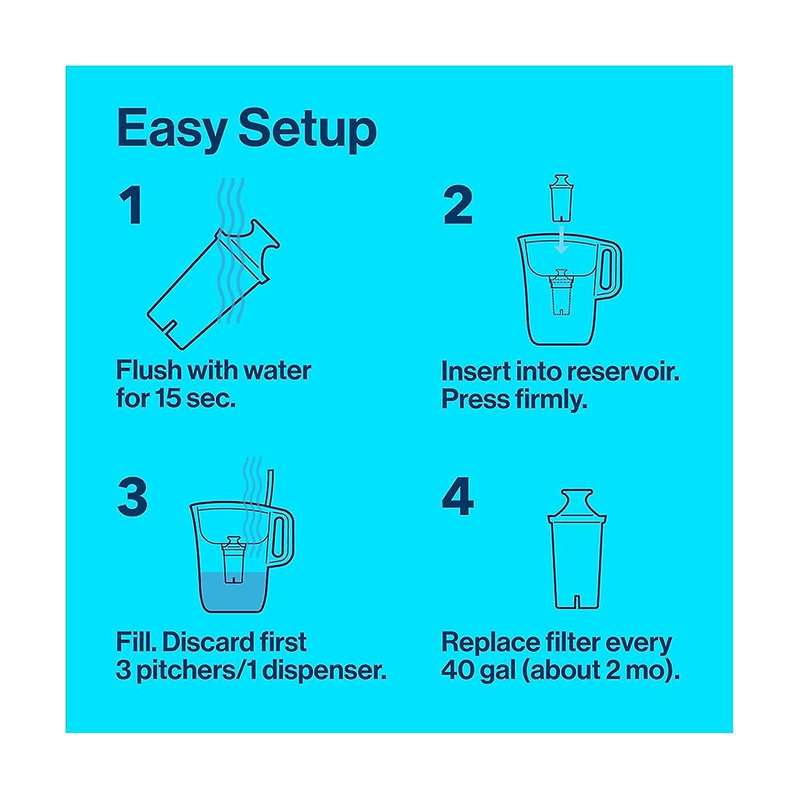 Easy Setup

1

Flush with water for 15 sec.

2

Insert into reservoir. Press firmly.

3

Fill. Discard first 3 pitchers/1 dispenser.

4

Replace filter every 40 gal (about 2 mo).