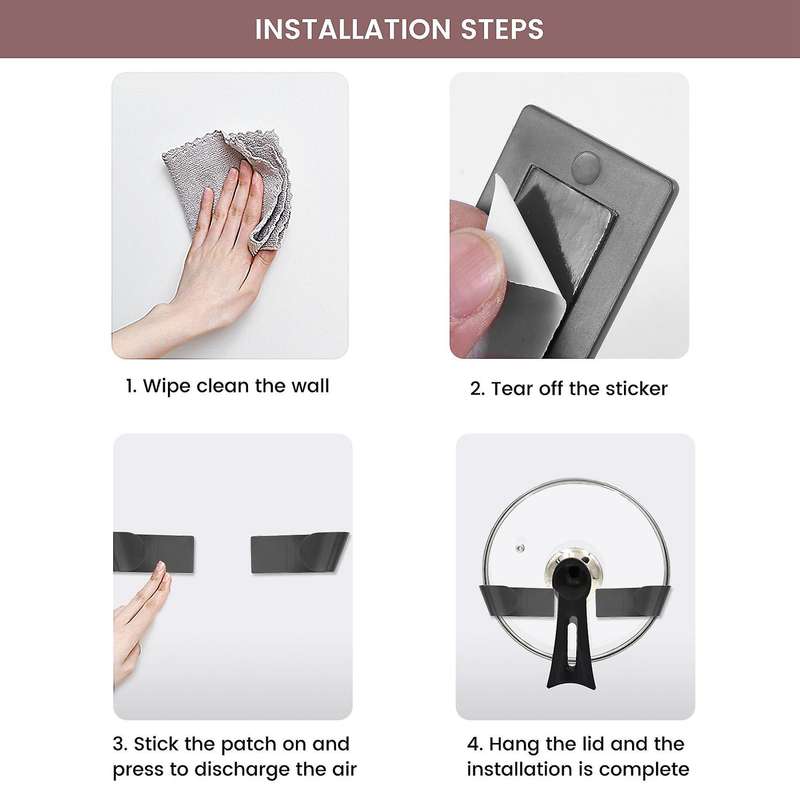 INSTALLATION STEPS

1. Wipe clean the wall

2. Tear off the sticker

3. Stick the patch on and press to discharge the air

4. Hang the lid and the installation is complete