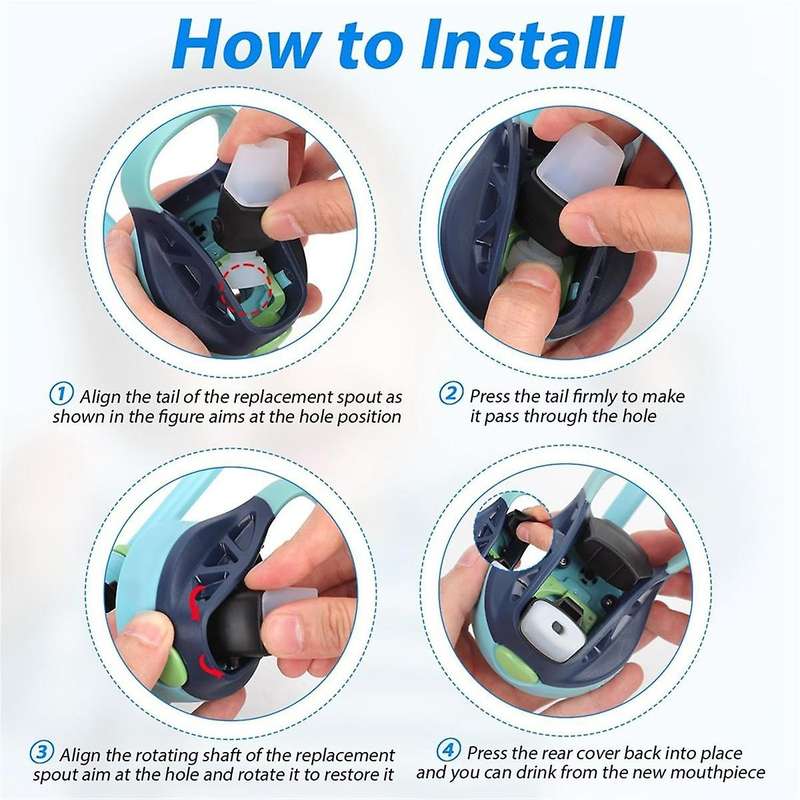 How to Install

① Align the tail of the replacement spout as shown in the figure aims at the hole position

② Press the tail firmly to make it pass through the hole

③ Align the rotating shaft of the replacement spout aim at the hole and rotate it to restore it

④ Press the rear cover back into place and you can drink from the new mouthpiece