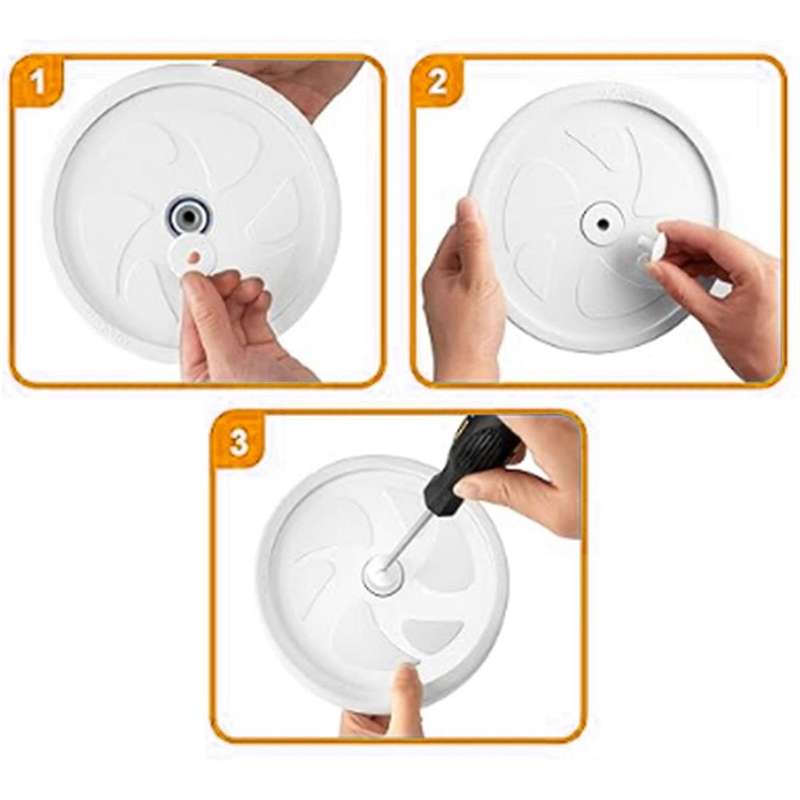 1

2

3