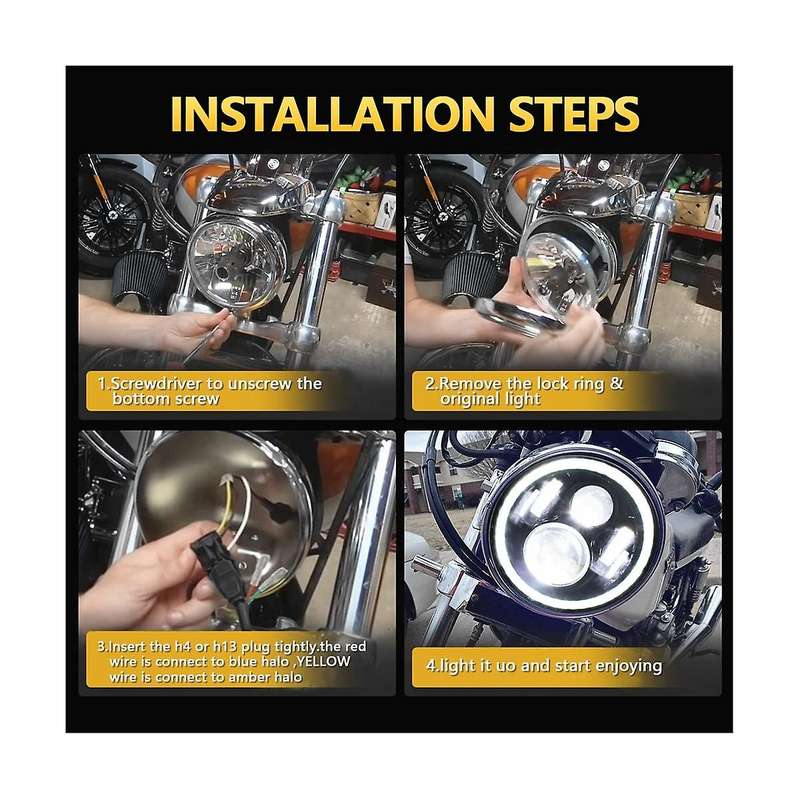 INSTALLATION STEPS

1.Screwdriver to unscrew the bottom screw

2.Remove the lock ring & original light

3.Insert the h4 or h13 plug tightly.the red wire is connect to blue halo ,YELLOW wire is connect to amber halo

4.light it uo and start enjoying