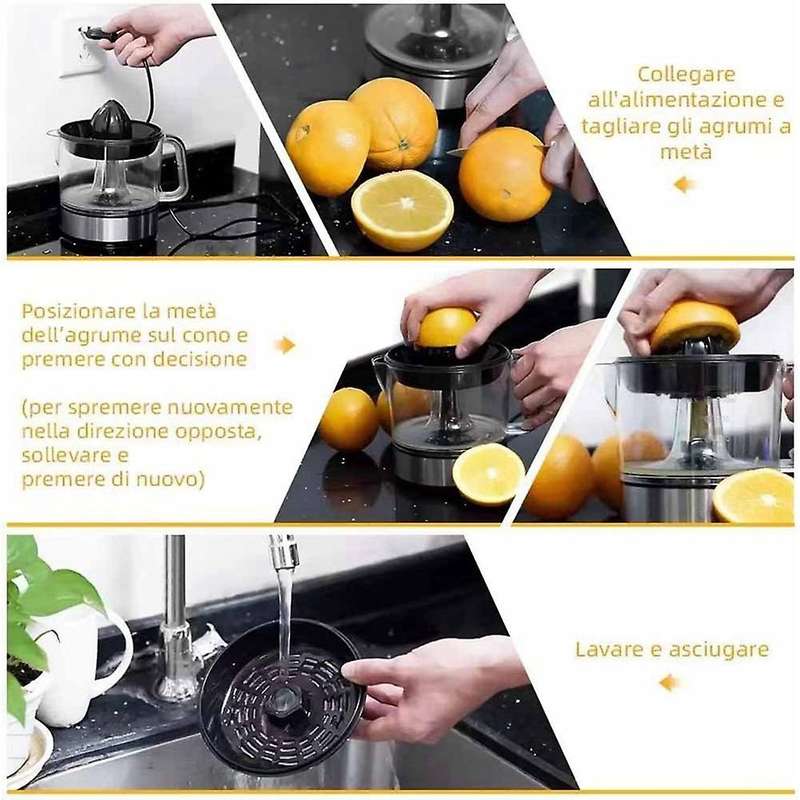 Collegare all'alimentazione e tagliare gli agrumi a metà

Posizionare la metà dell'agrume sul cono e premere con decisione

(per spremere nuovamente nella direzione opposta, sollevare e premere di nuovo)

Lavare e asciugare