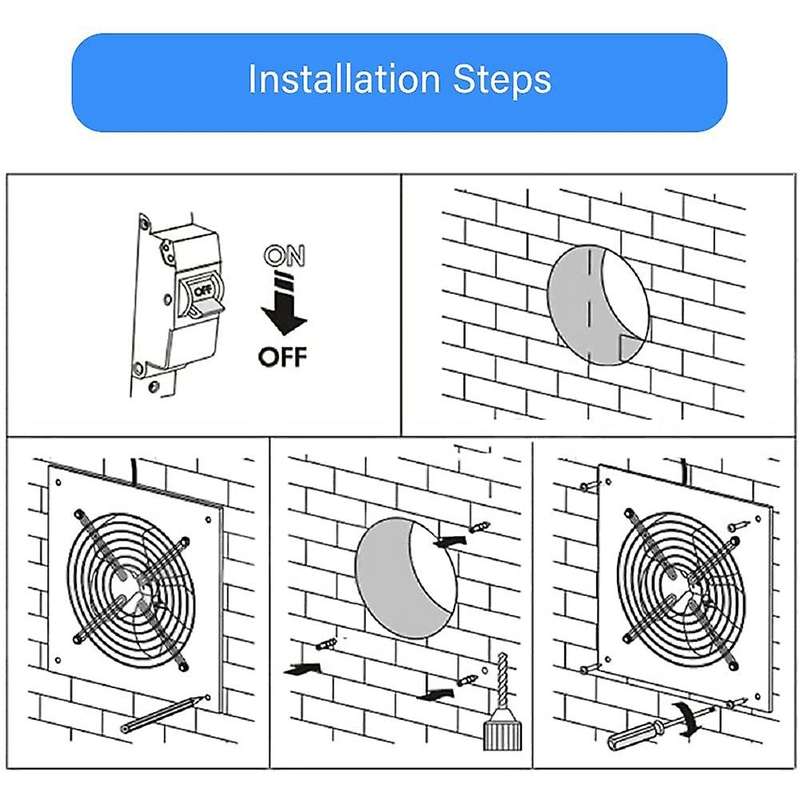 Installation Steps

OFF

ON

OFF