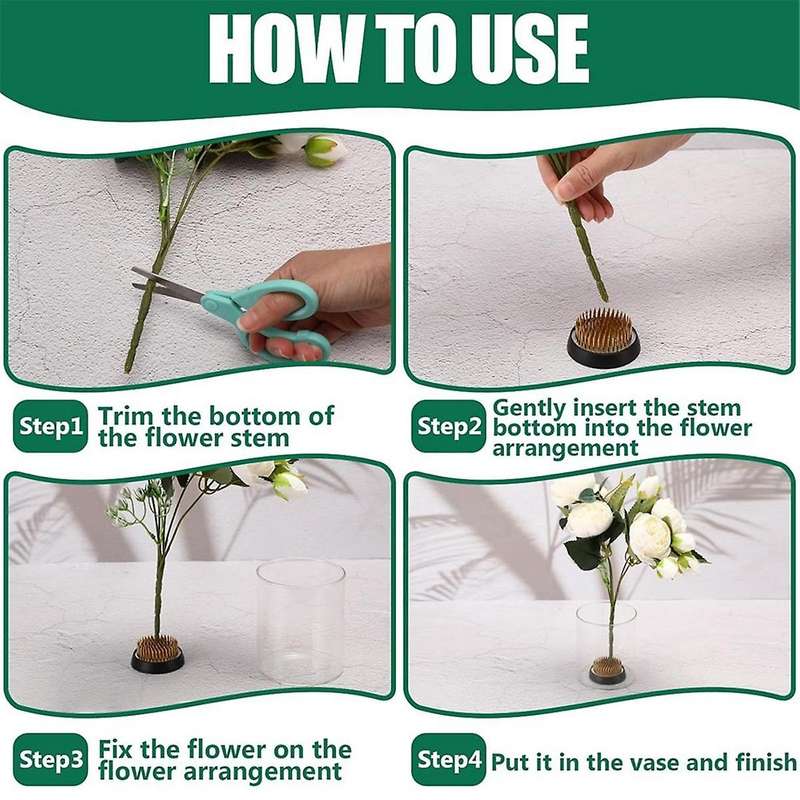 HOW TO USE

Step1 Trim the bottom of the flower stem

Step2 Gently insert the stem bottom into the flower arrangement

Step3 Fix the flower on the flower arrangement

Step4 Put it in the vase and finish