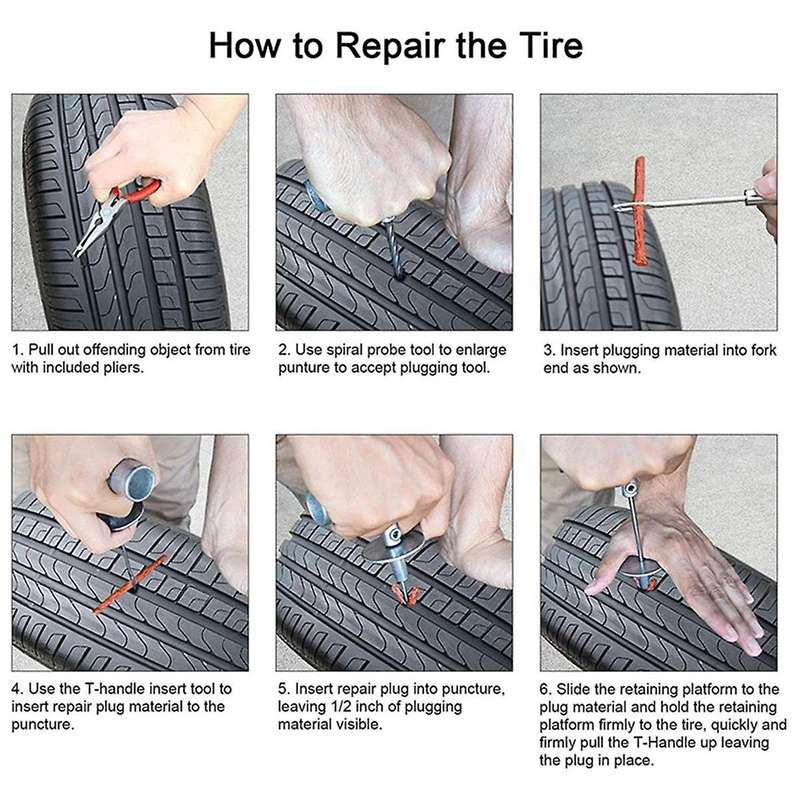 How to Repair the Tire

1. Pull out offending object from tire with included pliers.

2. Use spiral probe tool to enlarge punture to accept plugging tool.

3. Insert plugging material into fork end as shown.

4. Use the T-handle insert tool to insert repair plug material to the puncture.

5. Insert repair plug into puncture, leaving 1/2 inch of plugging material visible.

6. Slide the retaining platform to the plug material and hold the retaining platform firmly to the tire, quickly and firmly pull the T-Handle up leaving the plug in place.