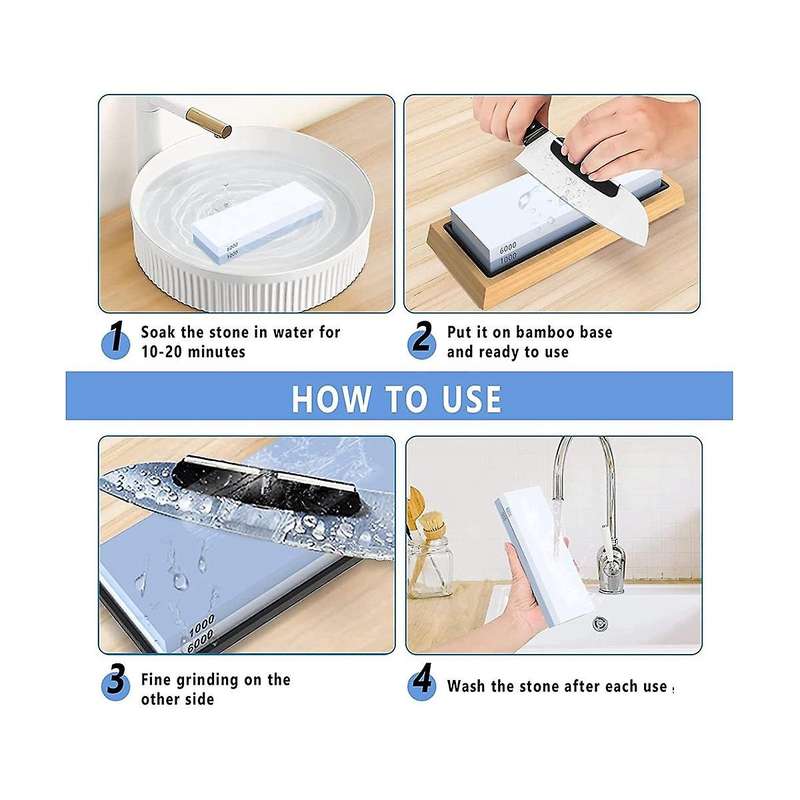 6000
1000

6000
1000

1 Soak the stone in water for 10-20 minutes

2 Put it on bamboo base and ready to use

HOW TO USE

1000
6000

3 Fine grinding on the other side

4 Wash the stone after each use