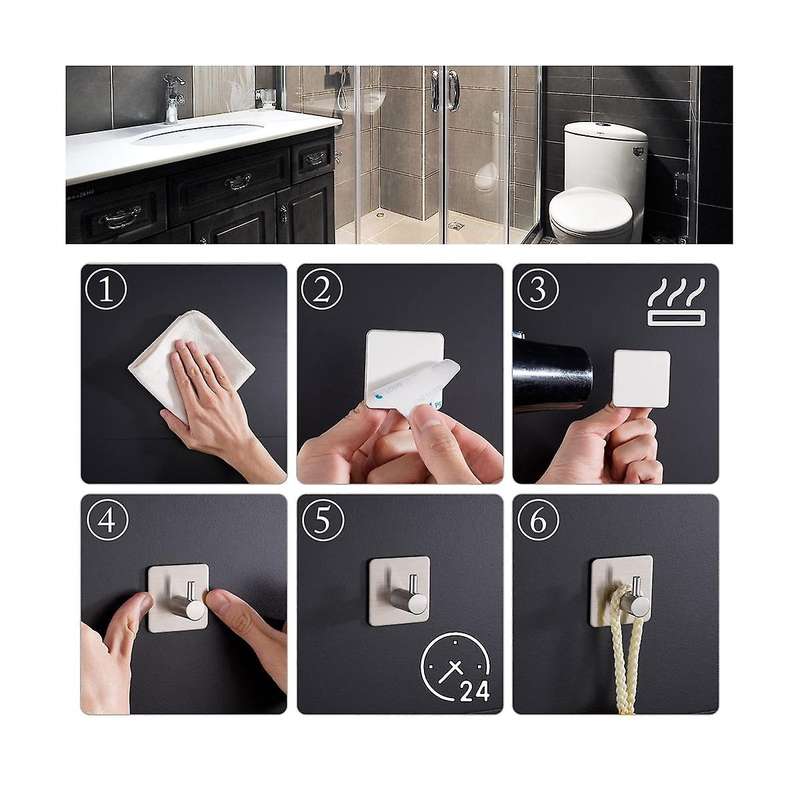 ①
②
③
④
⑤
24
⑥