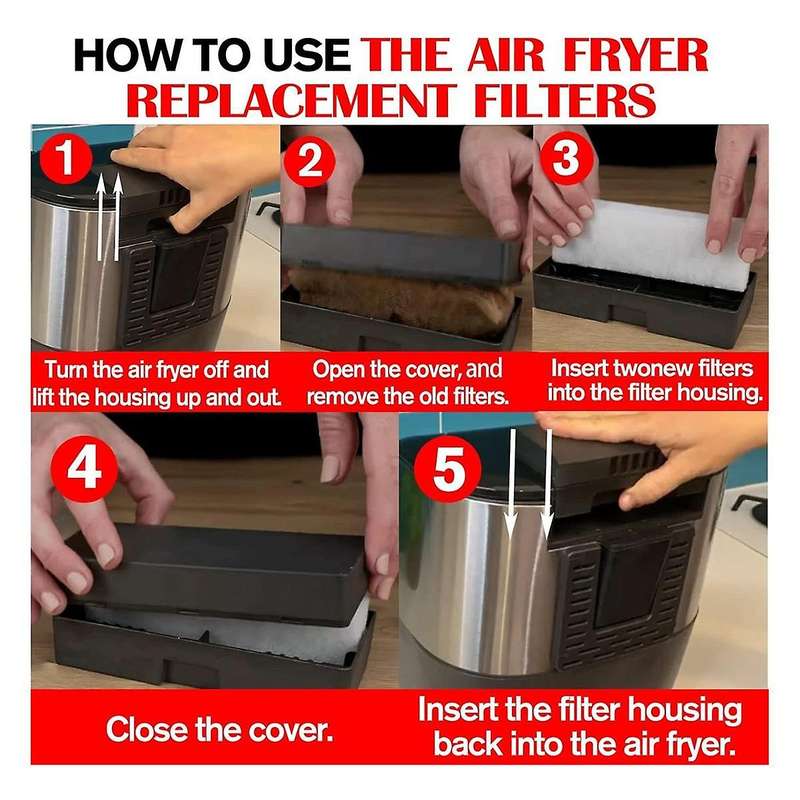 HOW TO USE THE AIR FRYER REPLACEMENT FILTERS

1

Turn the air fryer off and lift the housing up and out.

2

Open the cover, and remove the old filters.

3

Insert twonew filters into the filter housing.

4

Close the cover.

5

Insert the filter housing back into the air fryer.