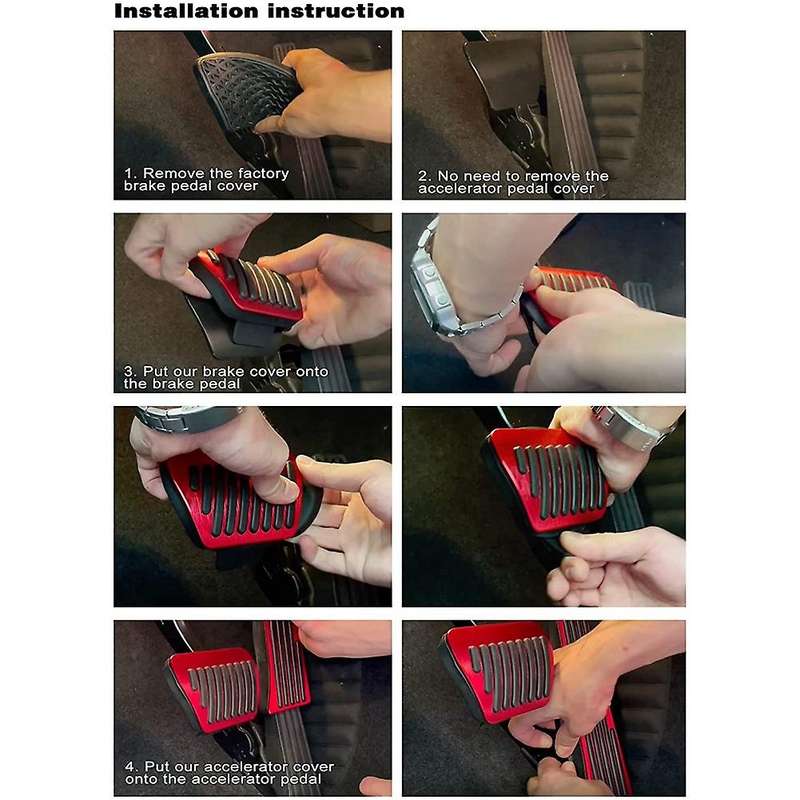 Installation instruction

1. Remove the factory brake pedal cover

2. No need to remove the accelerator pedal cover

3. Put our brake cover onto the brake pedal

4. Put our accelerator cover onto the accelerator pedal