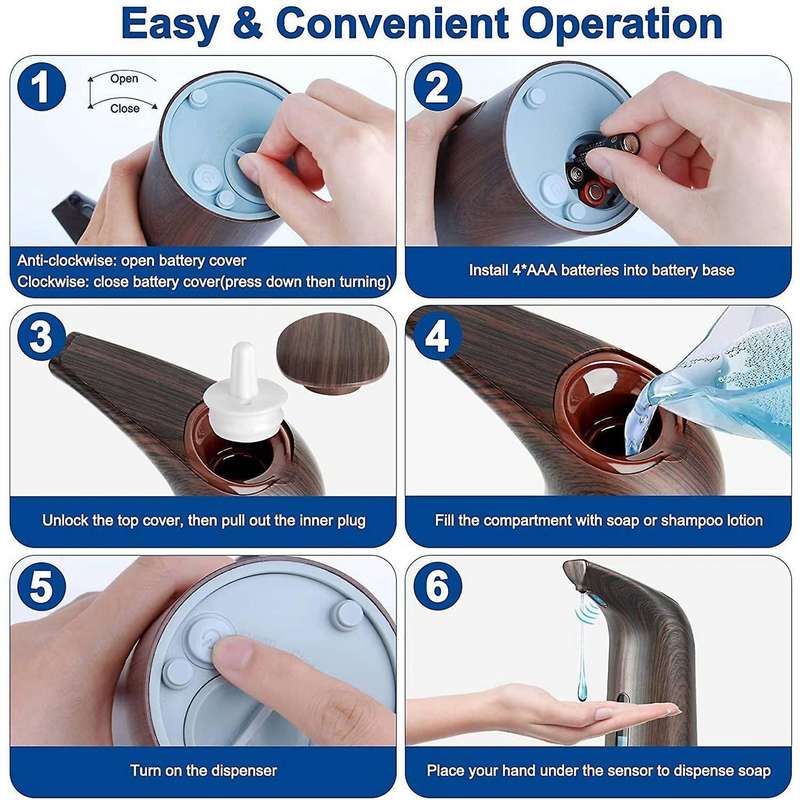 Easy & Convenient Operation

1

Open

Close

Anti-clockwise: open battery cover
Clockwise: close battery cover(press down then turning)

2

Install 4*AAA batteries into battery base

3

Unlock the top cover, then pull out the inner plug

4

Fill the compartment with soap or shampoo lotion

5

Turn on the dispenser

6

Place your hand under the sensor to dispense soap