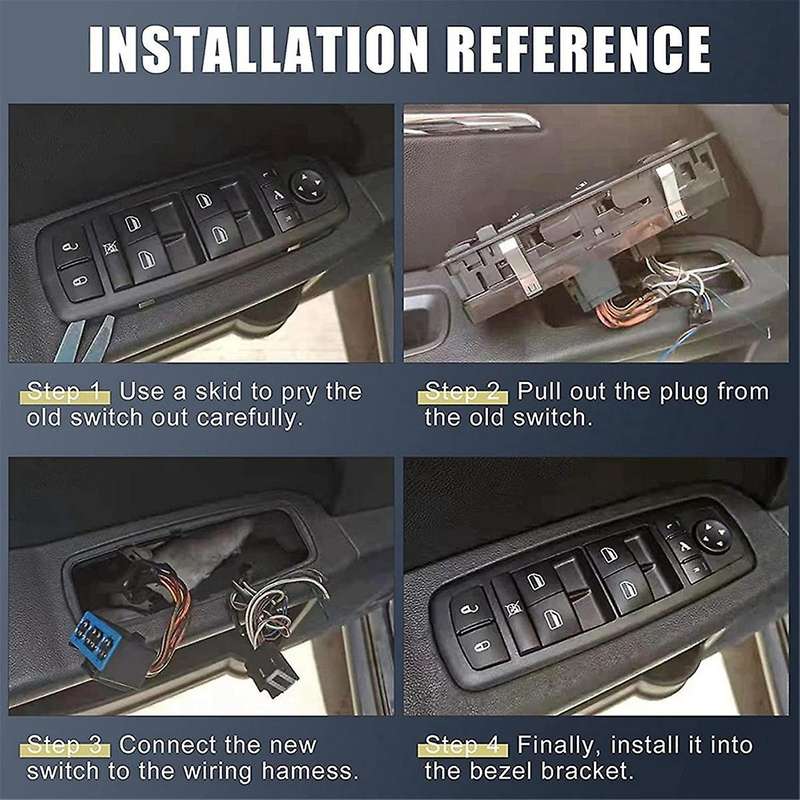 INSTALLATION REFERENCE

Step 1 Use a skid to pry the old switch out carefully.

Step 2 Pull out the plug from the old switch.

Step 3 Connect the new switch to the wiring hamess.

Step 4 Finally, install it into the bezel bracket.