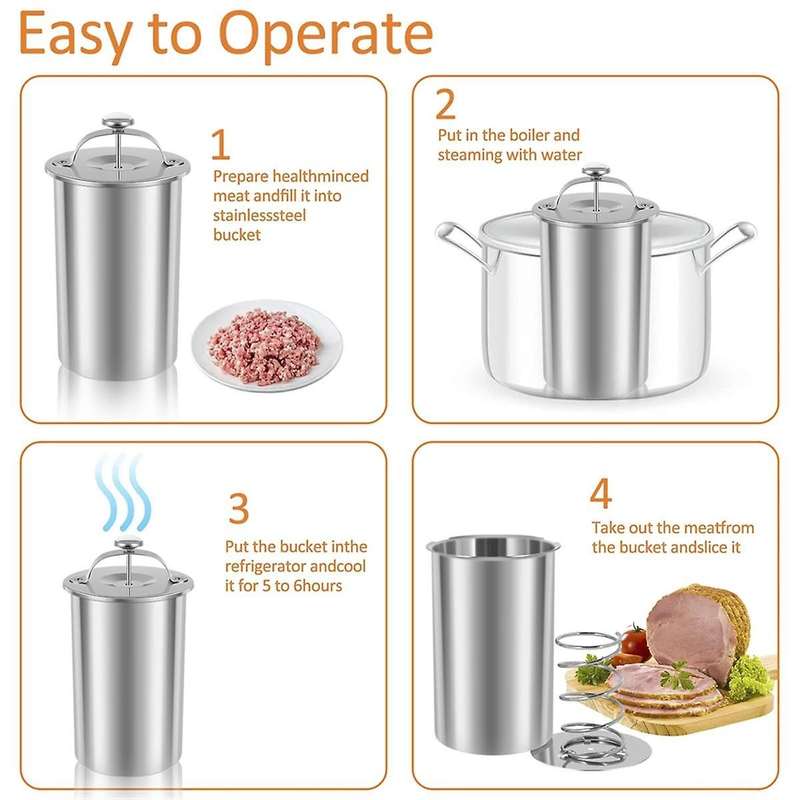 Easy to Operate

1
Prepare healthminced meat andfill it into stainlesssteel bucket

2
Put in the boiler and steaming with water

3
Put the bucket inthe refrigerator andcool it for 5 to 6hours

4
Take out the meatfrom the bucket andslice it