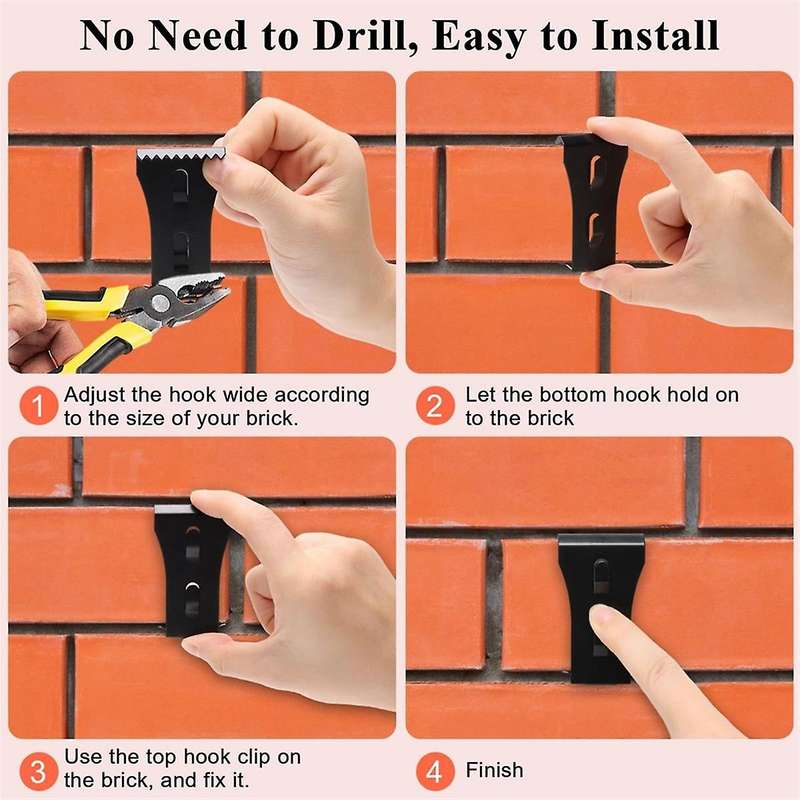 No Need to Drill, Easy to Install

1 Adjust the hook wide according to the size of your brick.

2 Let the bottom hook hold on to the brick

3 Use the top hook clip on the brick, and fix it.

4 Finish