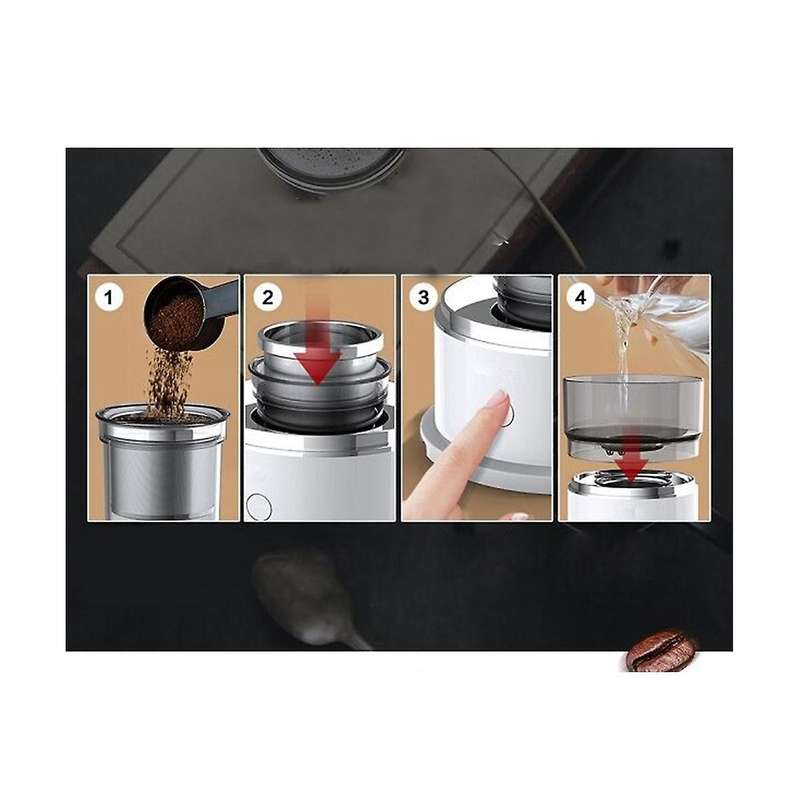 1

2

3

4