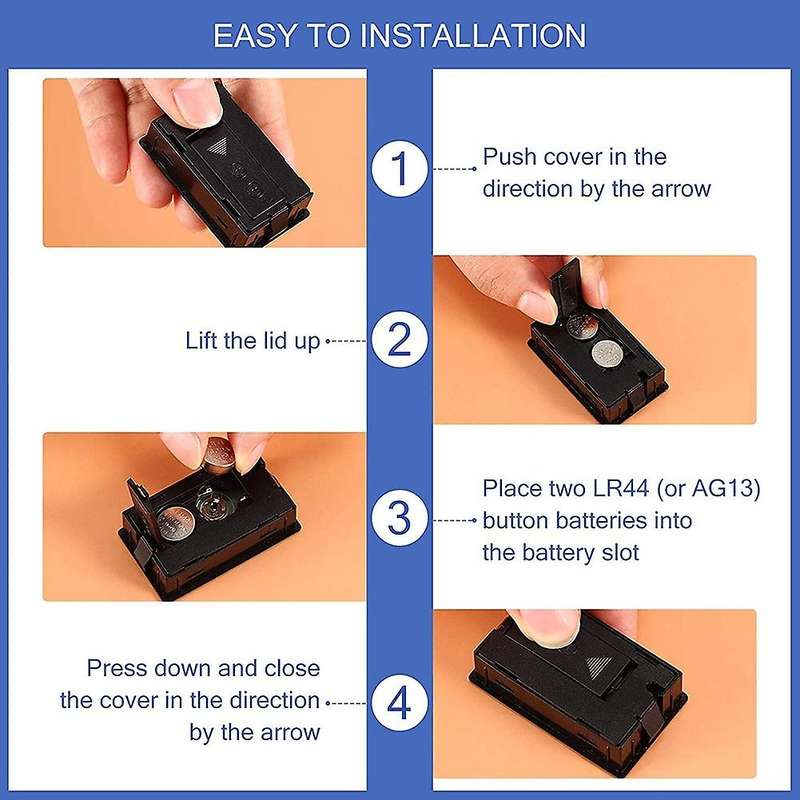 EASY TO INSTALLATION

1

Push cover in the direction by the arrow

Lift the lid up

2

3

Place two LR44 (or AG13) button batteries into the battery slot

Press down and close the cover in the direction by the arrow

4