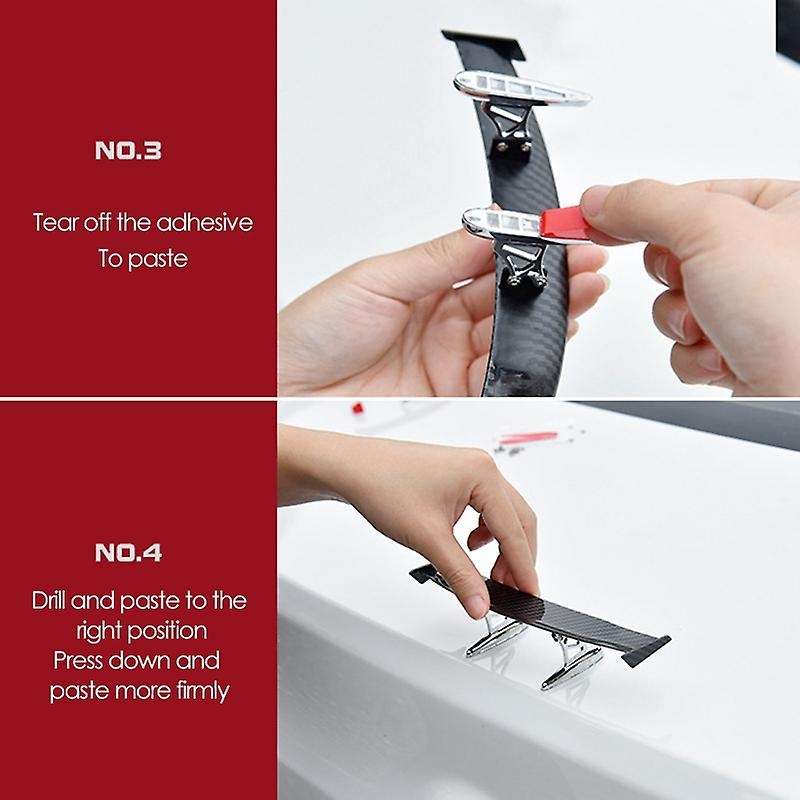 NO.3

Tear off the adhesive
To paste

NO.4

Drill and paste to the right position
Press down and paste more firmly