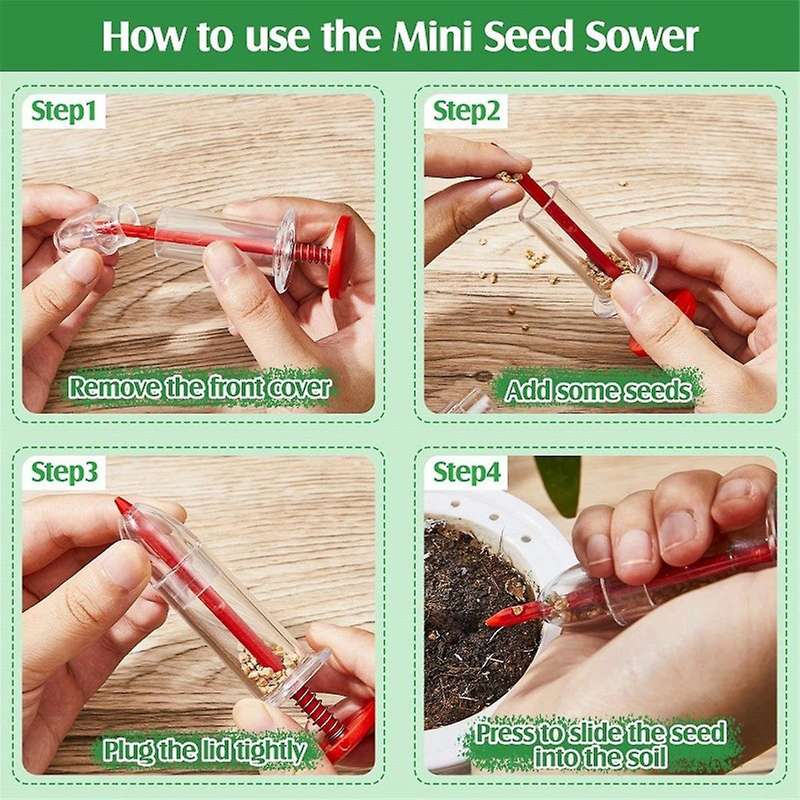 How to use the Mini Seed Sower

Step1

Remove the front cover

Step2

Add some seeds

Step3

Plug the lid tightly

Step4

Press to slide the seed into the soil