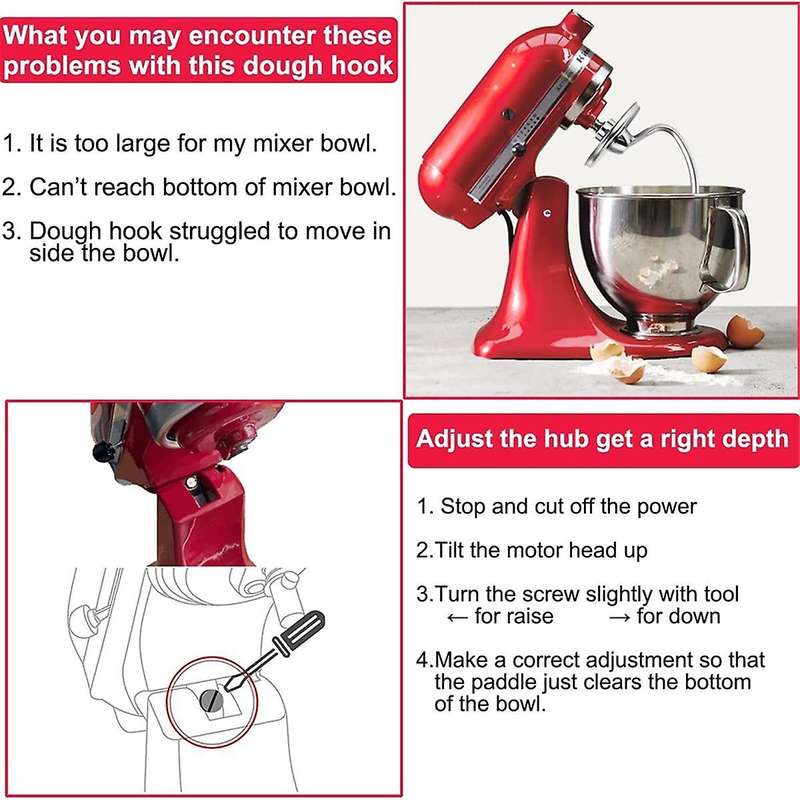 What you may encounter these problems with this dough hook

1. It is too large for my mixer bowl.

2. Can't reach bottom of mixer bowl.

3. Dough hook struggled to move in side the bowl.

Adjust the hub get a right depth

1. Stop and cut off the power

2.Tilt the motor head up

3.Turn the screw slightly with tool
← for raise → for down

4.Make a correct adjustment so that the paddle just clears the bottom of the bowl.