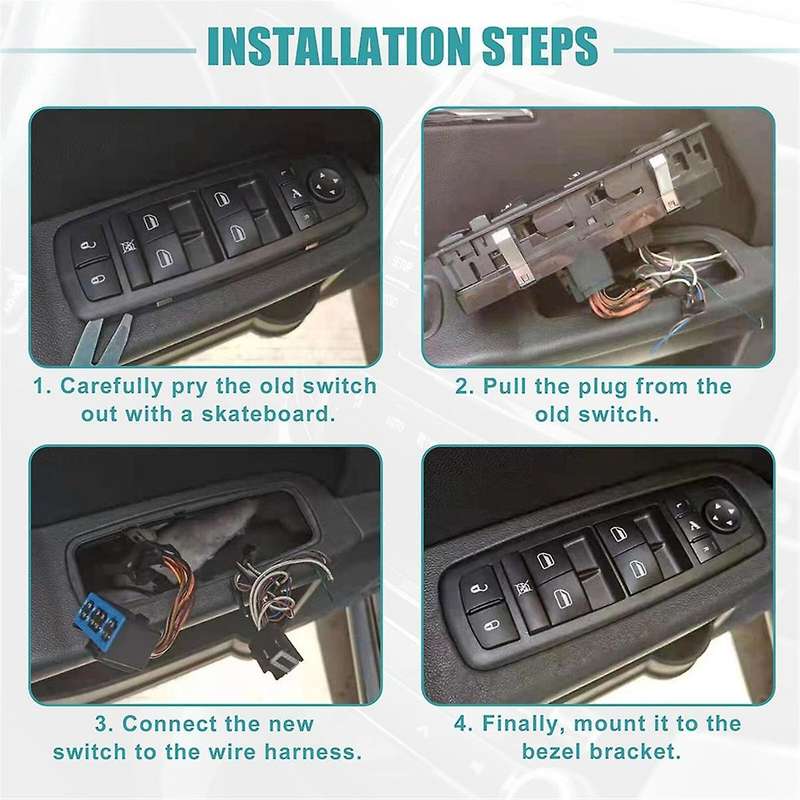 INSTALLATION STEPS

1. Carefully pry the old switch out with a skateboard.

2. Pull the plug from the old switch.

3. Connect the new switch to the wire harness.

4. Finally, mount it to the bezel bracket.