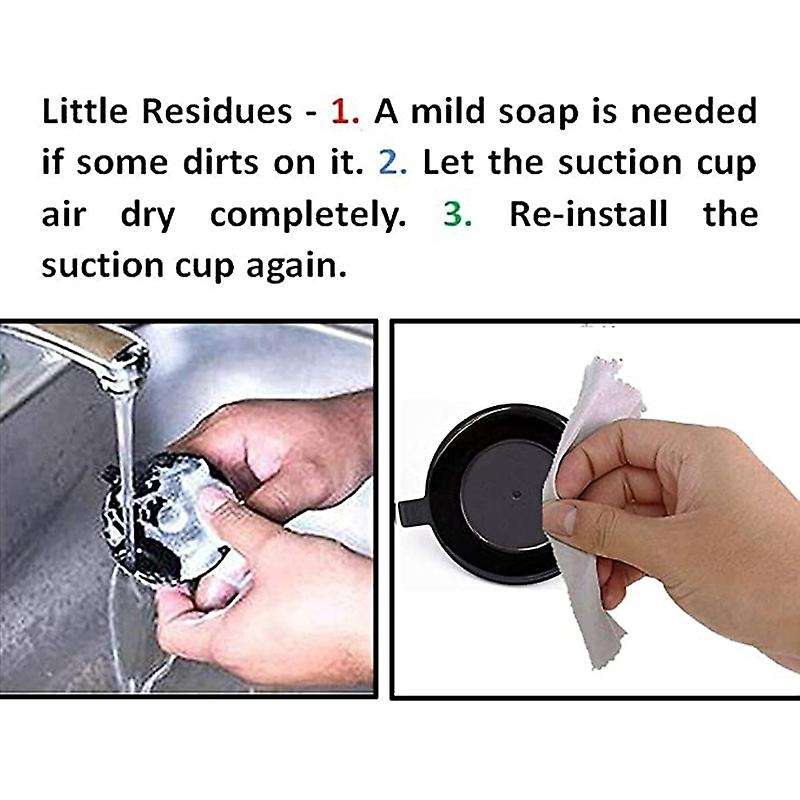 Little Residues - 1. A mild soap is needed if some dirts on it. 2. Let the suction cup air dry completely. 3. Re-install the suction cup again.