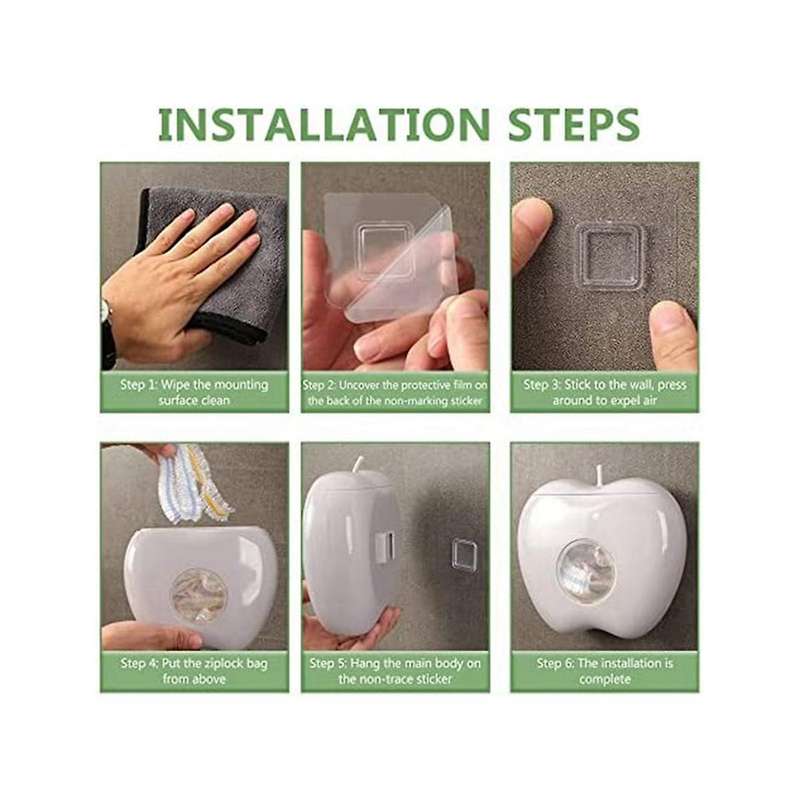 INSTALLATION STEPS

Step 1: Wipe the mounting surface clean

Step 2: Uncover the protective film on the back of the non-marking sticker

Step 3: Stick to the wall, press around to expel air

Step 4: Put the ziplock bag from above

Step 5: Hang the main body on the non-trace sticker

Step 6: The installation is complete