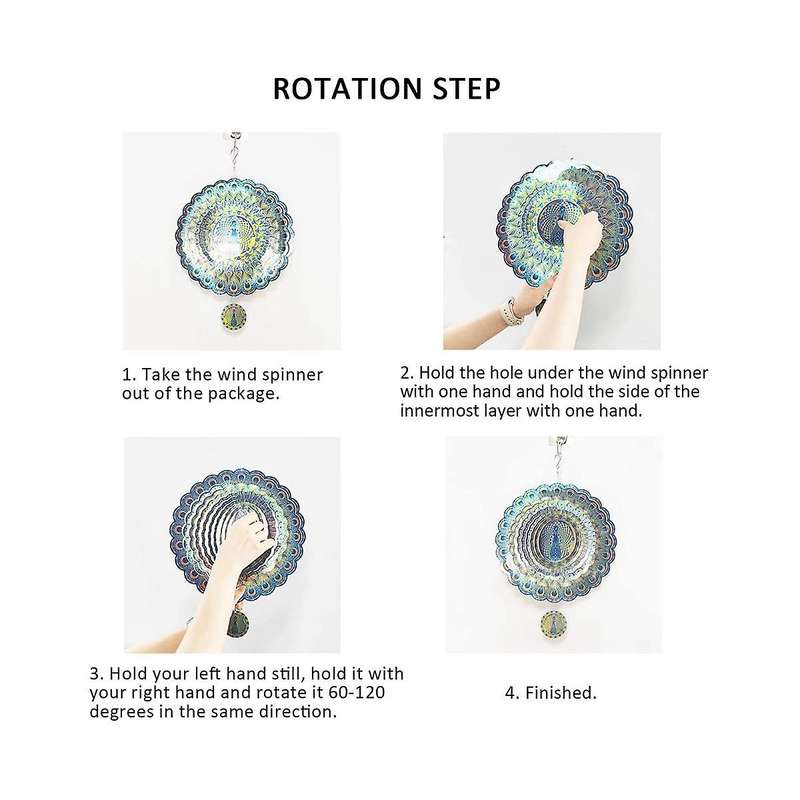 ROTATION STEP

1. Take the wind spinner out of the package.

2. Hold the hole under the wind spinner with one hand and hold the side of the innermost layer with one hand.

3. Hold your left hand still, hold it with your right hand and rotate it 60-120 degrees in the same direction.

4. Finished.