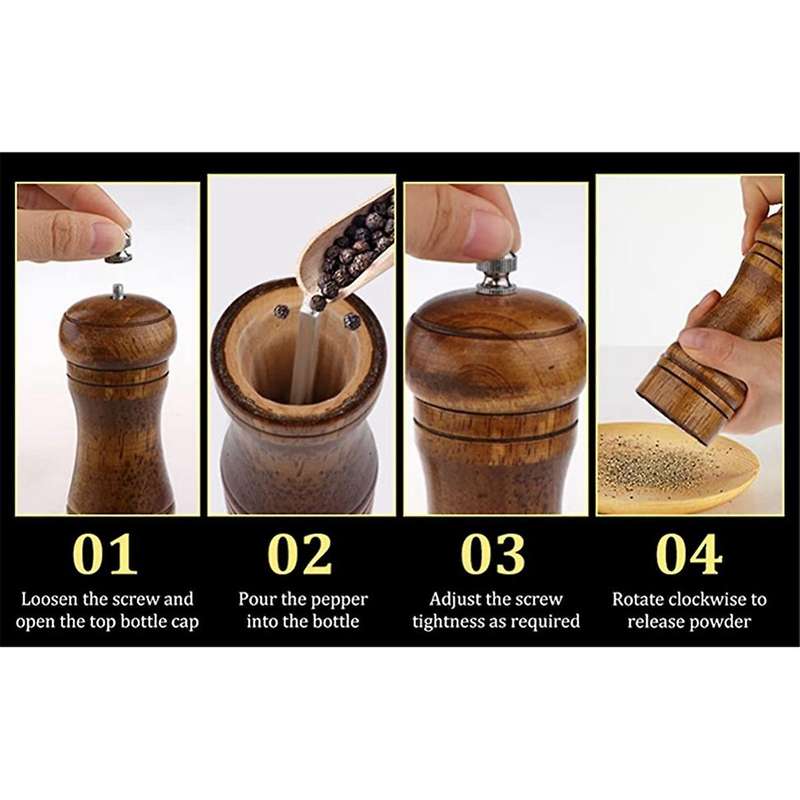 01
Loosen the screw and open the top bottle cap

02
Pour the pepper into the bottle

03
Adjust the screw tightness as required

04
Rotate clockwise to release powder