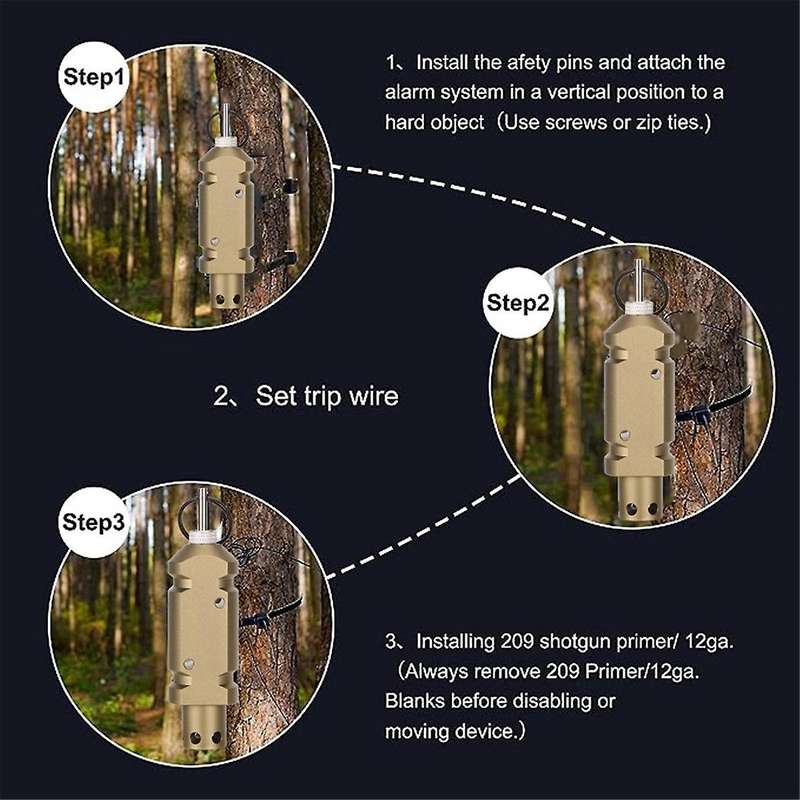 Step1

1、Install the afety pins and attach the alarm system in a vertical position to a hard object（Use screws or zip ties.）

Step2

2、Set trip wire

Step3

3、Installing 209 shotgun primer/ 12ga.（Always remove 209 Primer/12ga. Blanks before disabling or moving device.）