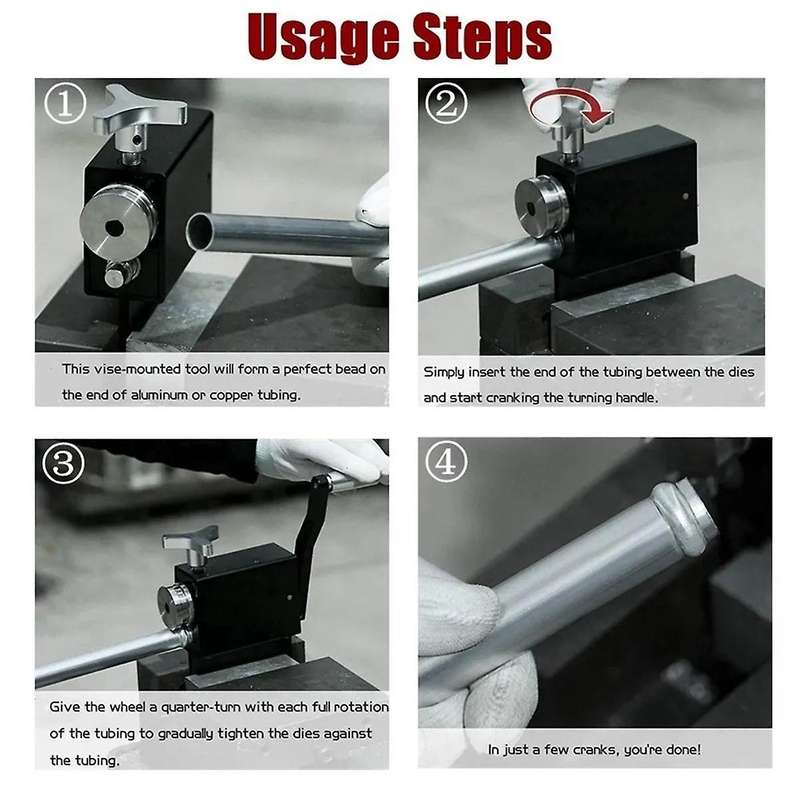 Usage Steps

①

This vise-mounted tool will form a perfect bead on the end of aluminum or copper tubing.

②

Simply insert the end of the tubing between the dies and start cranking the turning handle.

③

Give the wheel a quarter-turn with each full rotation of the tubing to gradually tighten the dies against the tubing.

④

In just a few cranks, you're done!