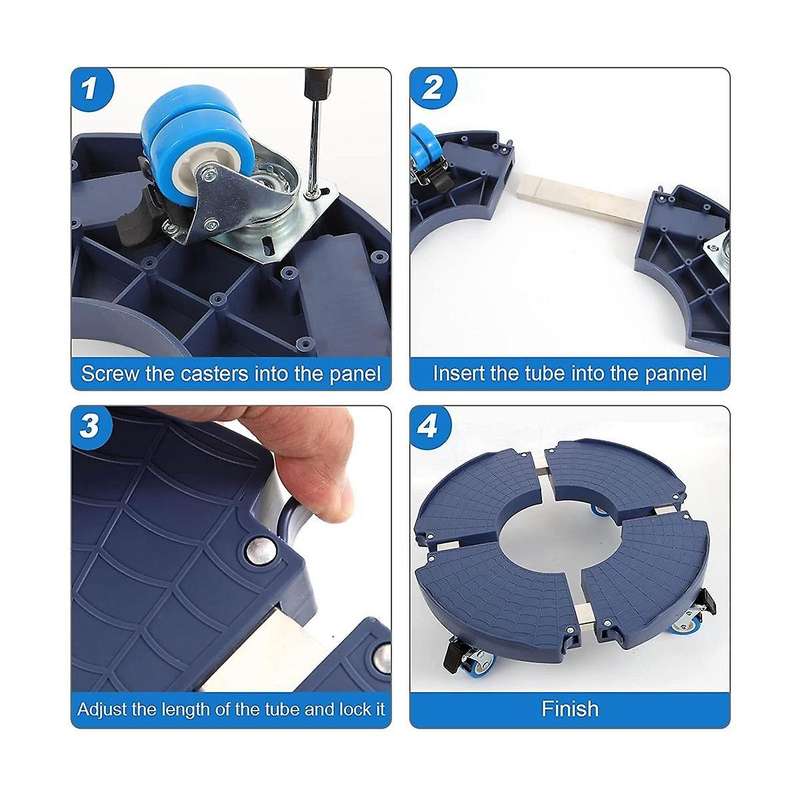 1

Screw the casters into the panel

2

Insert the tube into the pannel

3

Adjust the length of the tube and lock it

4

Finish