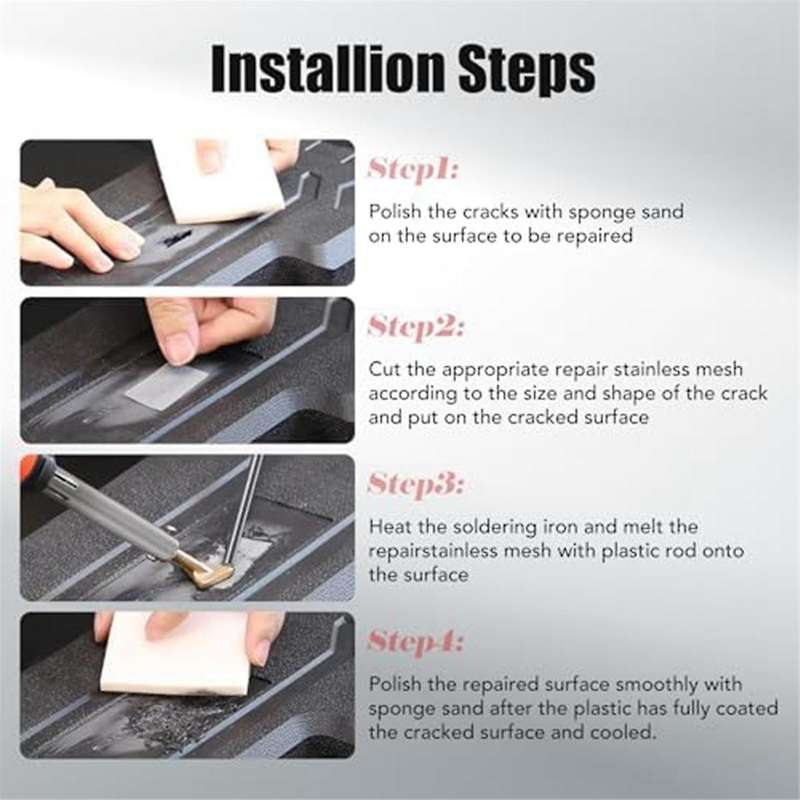 Installion Steps

Step1:

Polish the cracks with sponge sand on the surface to be repaired

Step2:

Cut the appropriate repair stainless mesh according to the size and shape of the crack and put on the cracked surface

Step3:

Heat the soldering iron and melt the repairstainless mesh with plastic rod onto the surface

Step4:

Polish the repaired surface smoothly with sponge sand after the plastic has fully coated the cracked surface and cooled.