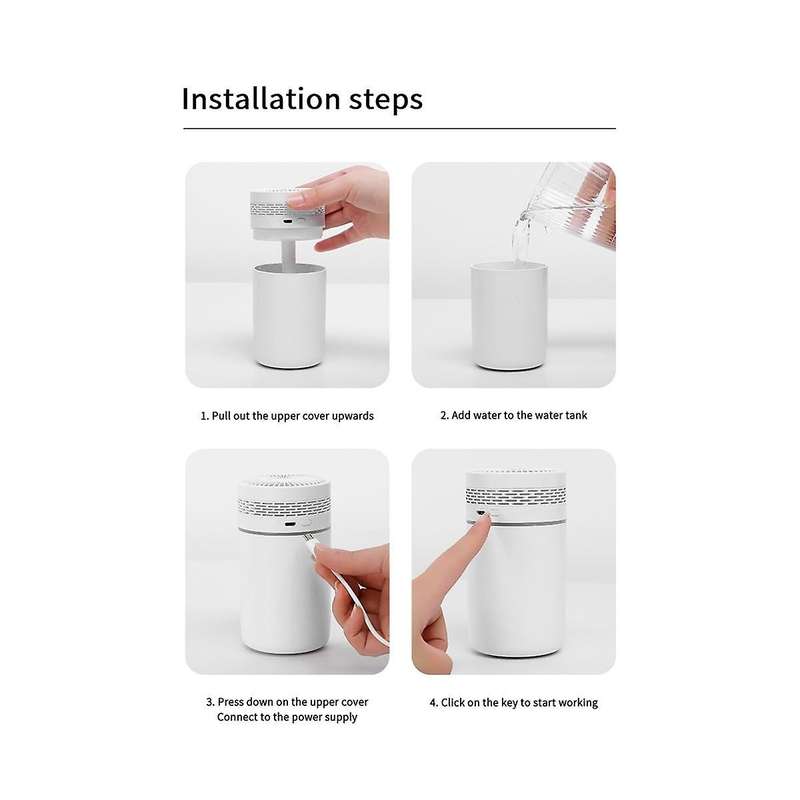 Installation steps

1. Pull out the upper cover upwards

2. Add water to the water tank

3. Press down on the upper cover
Connect to the power supply

4. Click on the key to start working