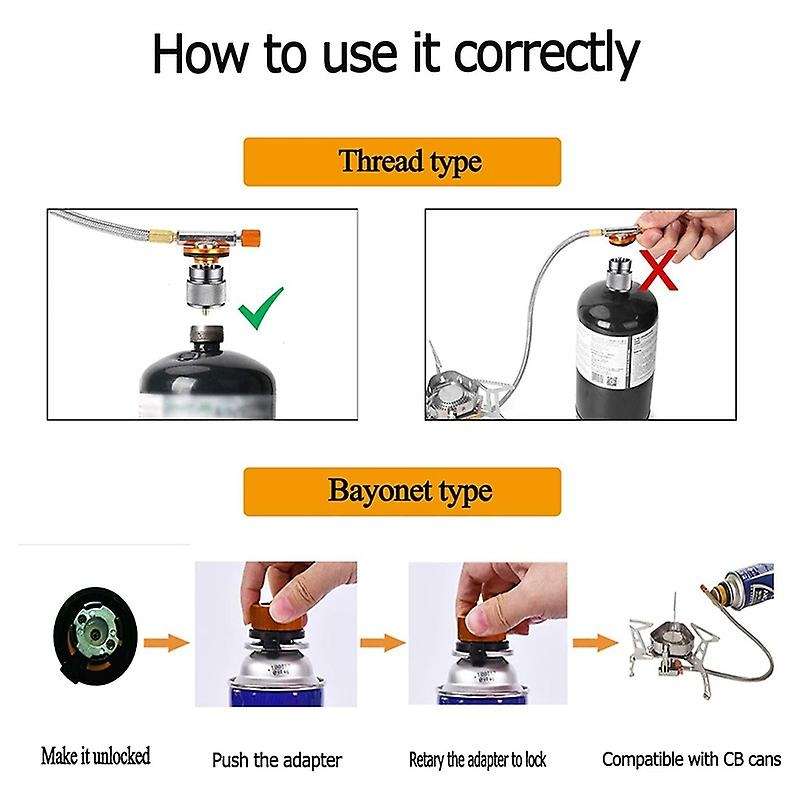 How to use it correctly

Thread type

Bayonet type

Make it unlocked

Push the adapter

Retary the adapter to lock

Compatible with CB cans