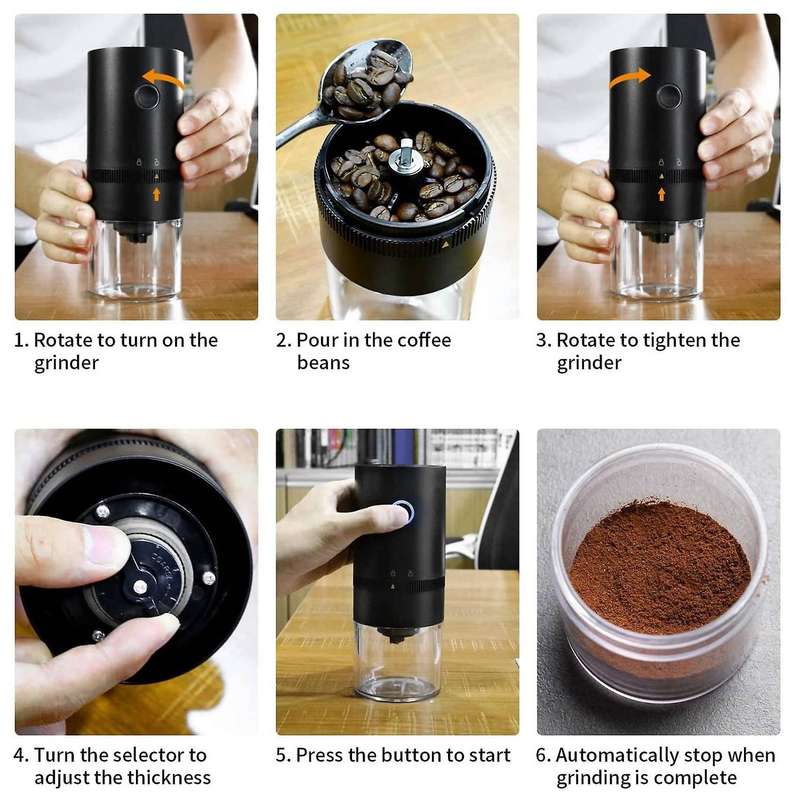 1. Rotate to turn on the grinder

2. Pour in the coffee beans

3. Rotate to tighten the grinder

4. Turn the selector to adjust the thickness

5. Press the button to start

6. Automatically stop when grinding is complete