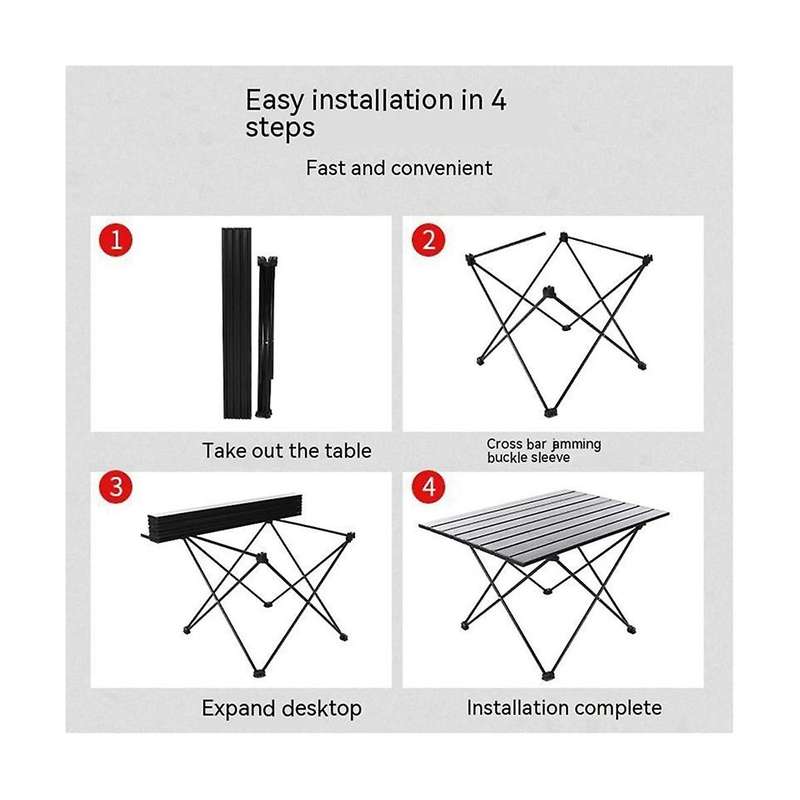 Easy installation in 4 steps

Fast and convenient

1

Take out the table

2

Cross bar jamming buckle sleeve

3

Expand desktop

4

Installation complete