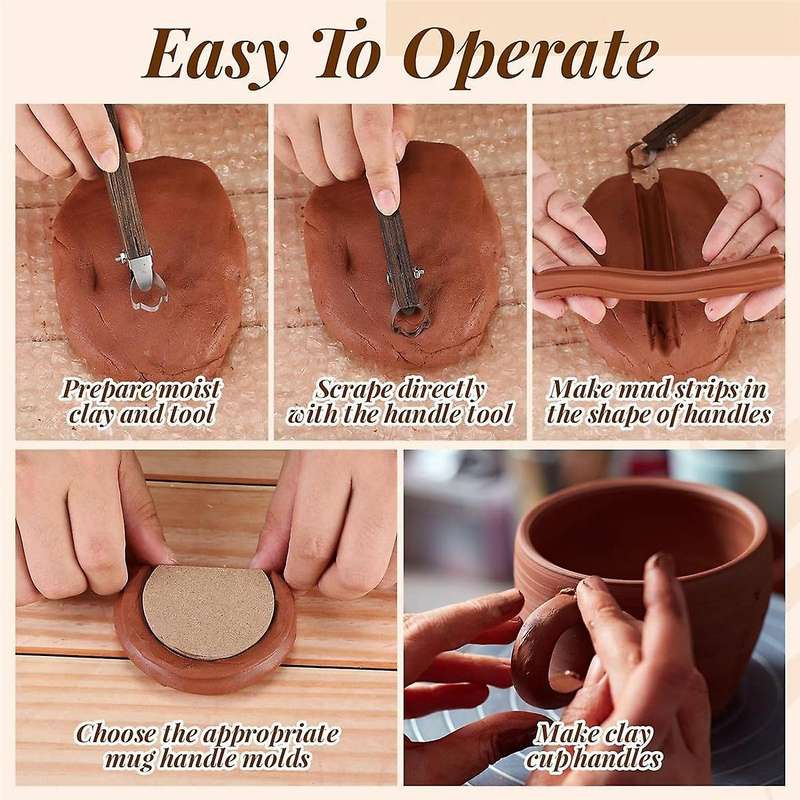 Easy To Operate

Prepare moist clay and tool

Scrape directly with the handle tool

Make mud strips in the shape of handles

Choose the appropriate mug handle molds

Make clay cup handles