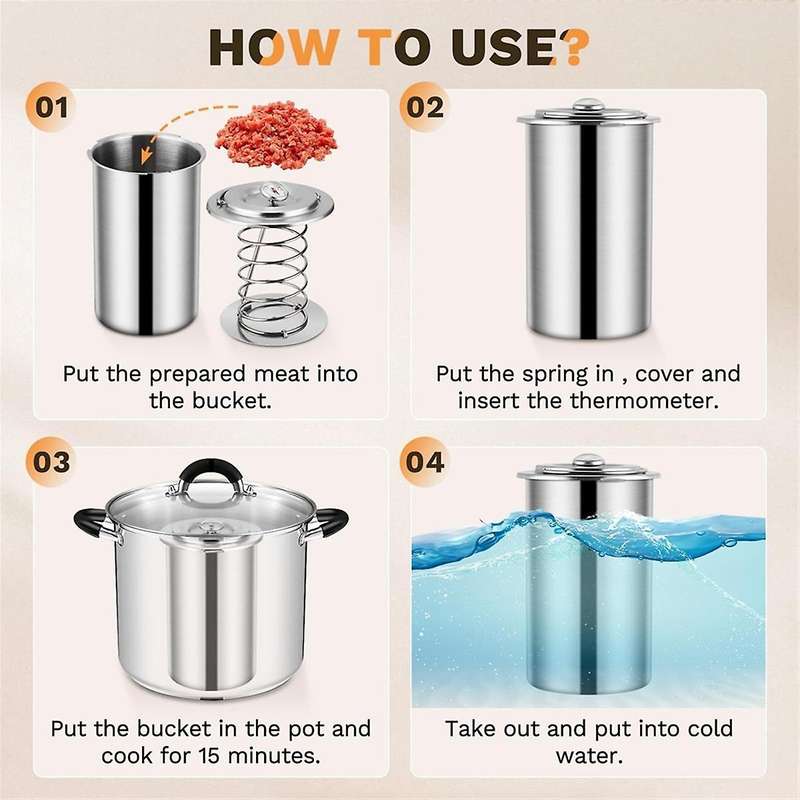 HOW TO USE?

01

Put the prepared meat into the bucket.

02

Put the spring in , cover and insert the thermometer.

03

Put the bucket in the pot and cook for 15 minutes.

04

Take out and put into cold water.